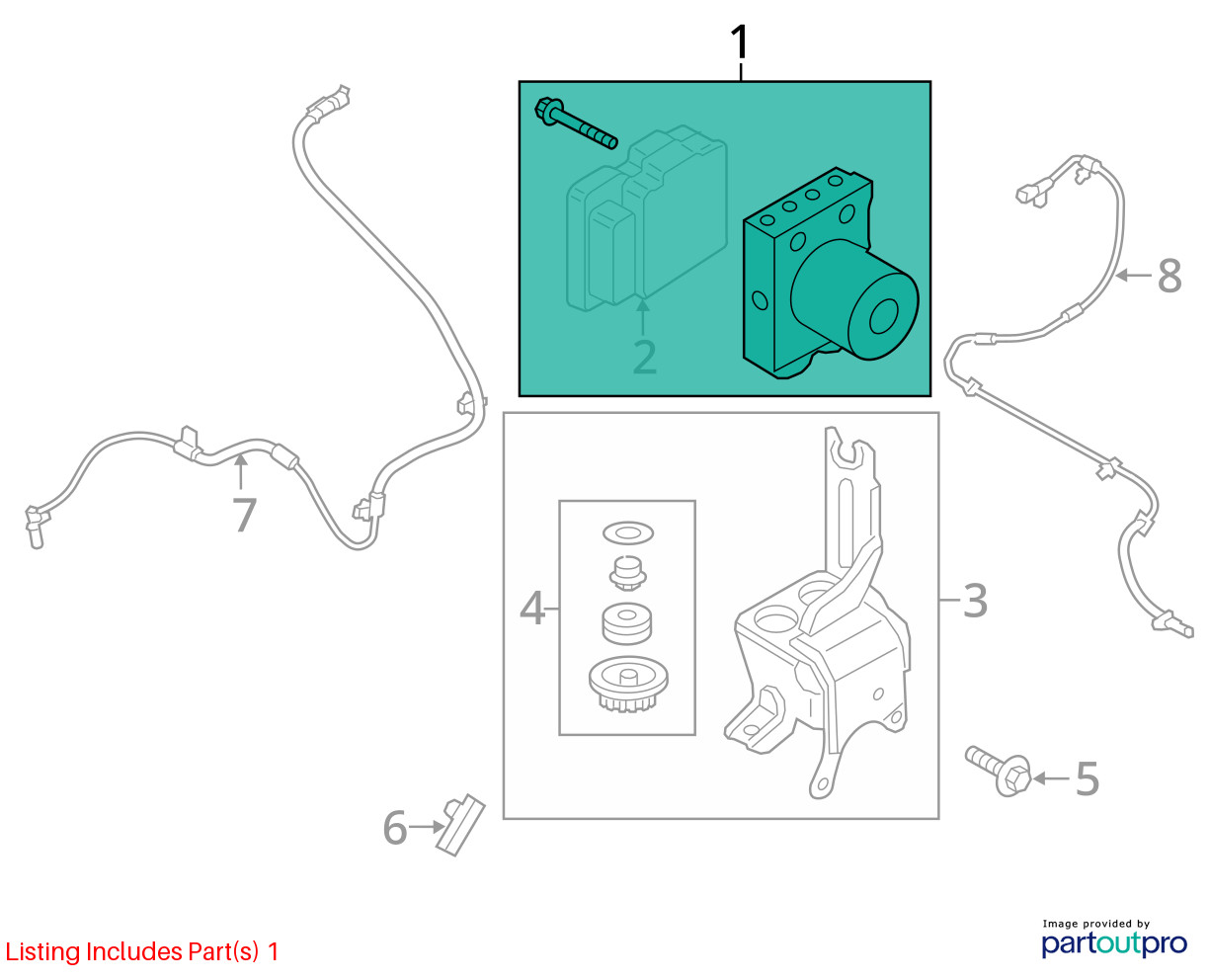 1
2
8
7
4
3
5
6

Listing Includes Part(s) 1

Image provided by
partoutpro