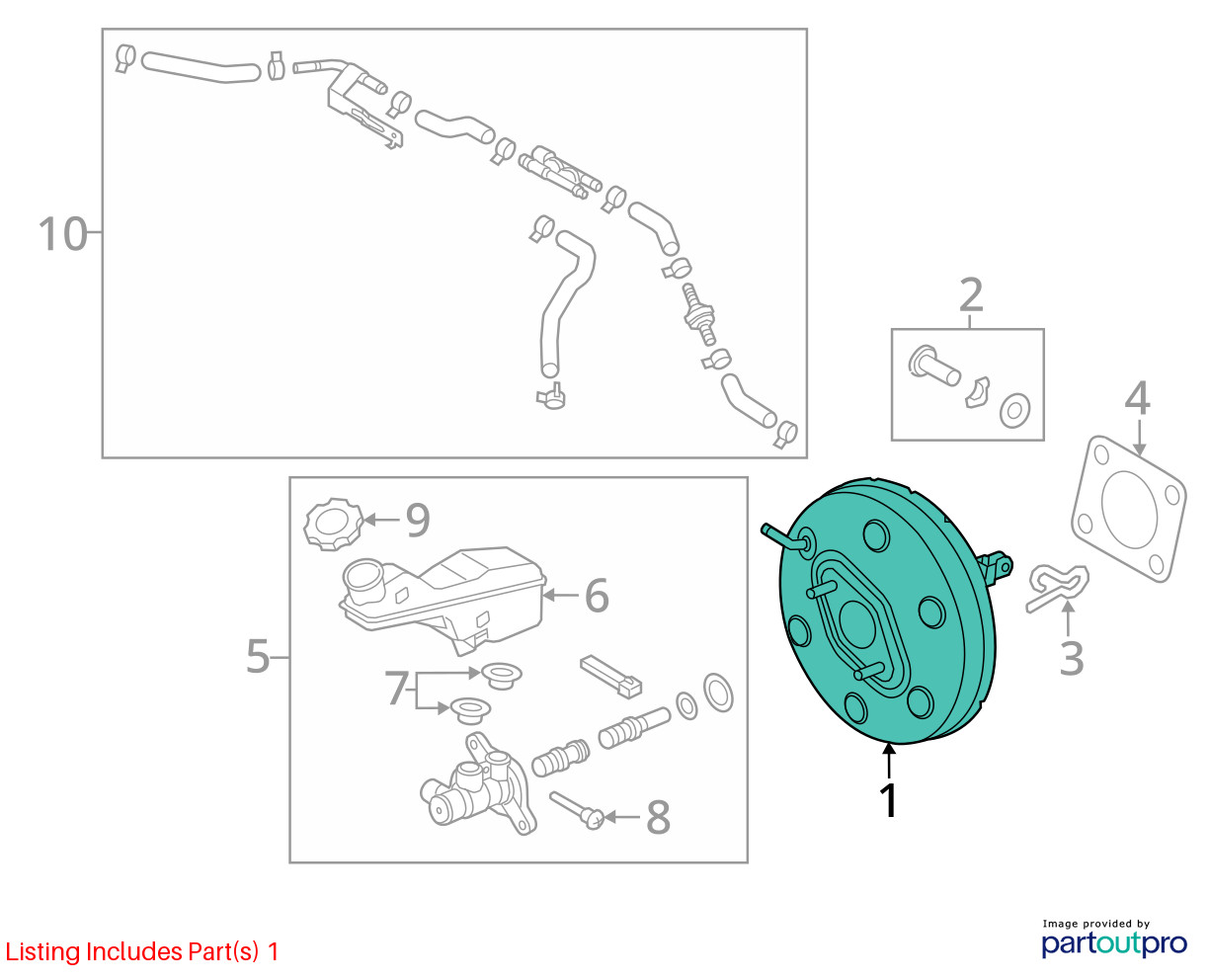 10

2

4

9

6

5

7

3

8

1

Listing Includes Part(s) 1

Image provided by
partoutpro