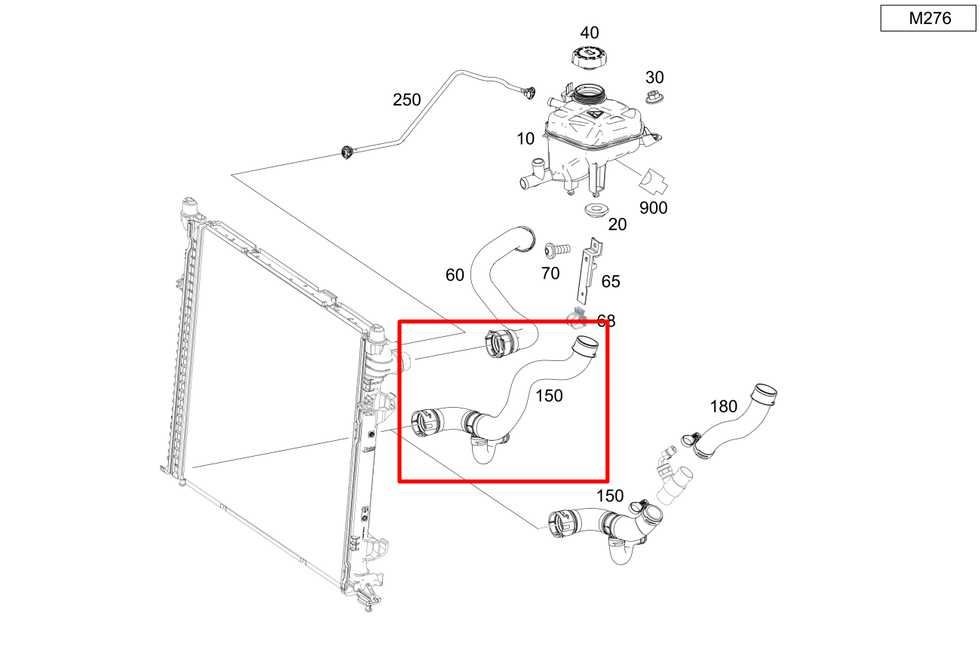 M276

40
30
250
10
900
20
60
70
65
68
150
180
150