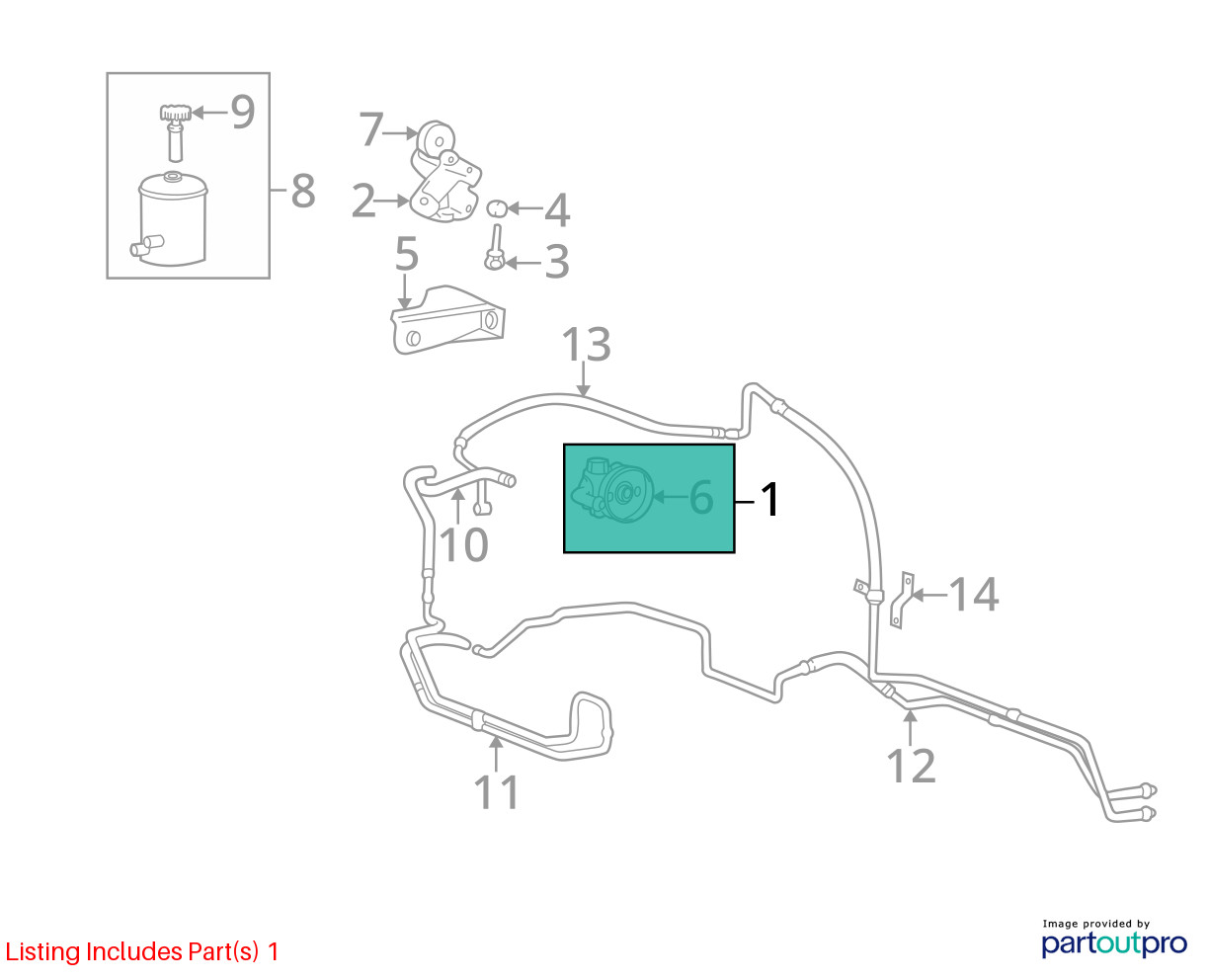 9
8
7
2
4
3
5
13
6
1
10
14
12
11

Listing Includes Part(s) 1

Image provided by
partoutpro