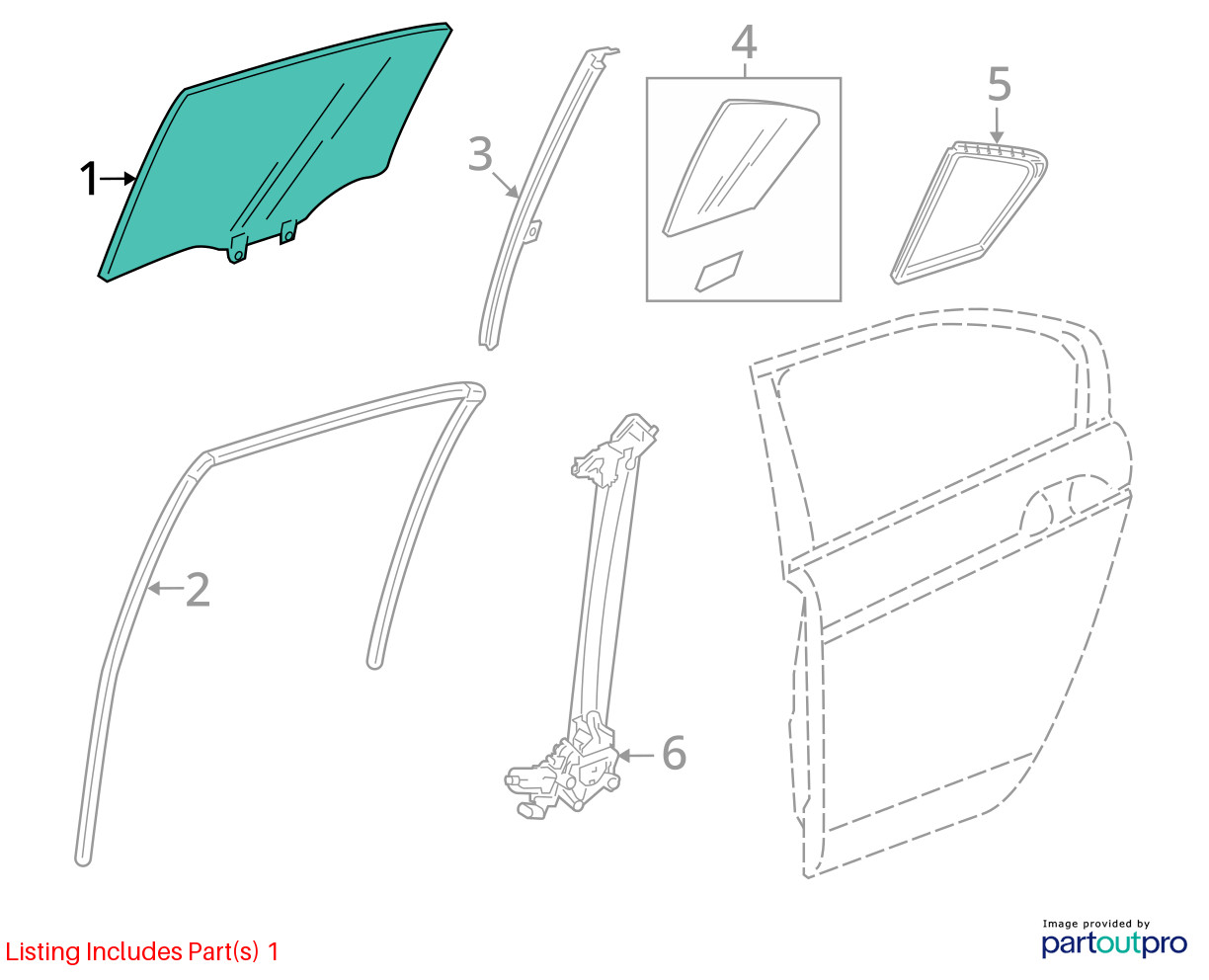 1
3
4
5
2
6

Listing Includes Part(s) 1

Image provided by
partoutpro