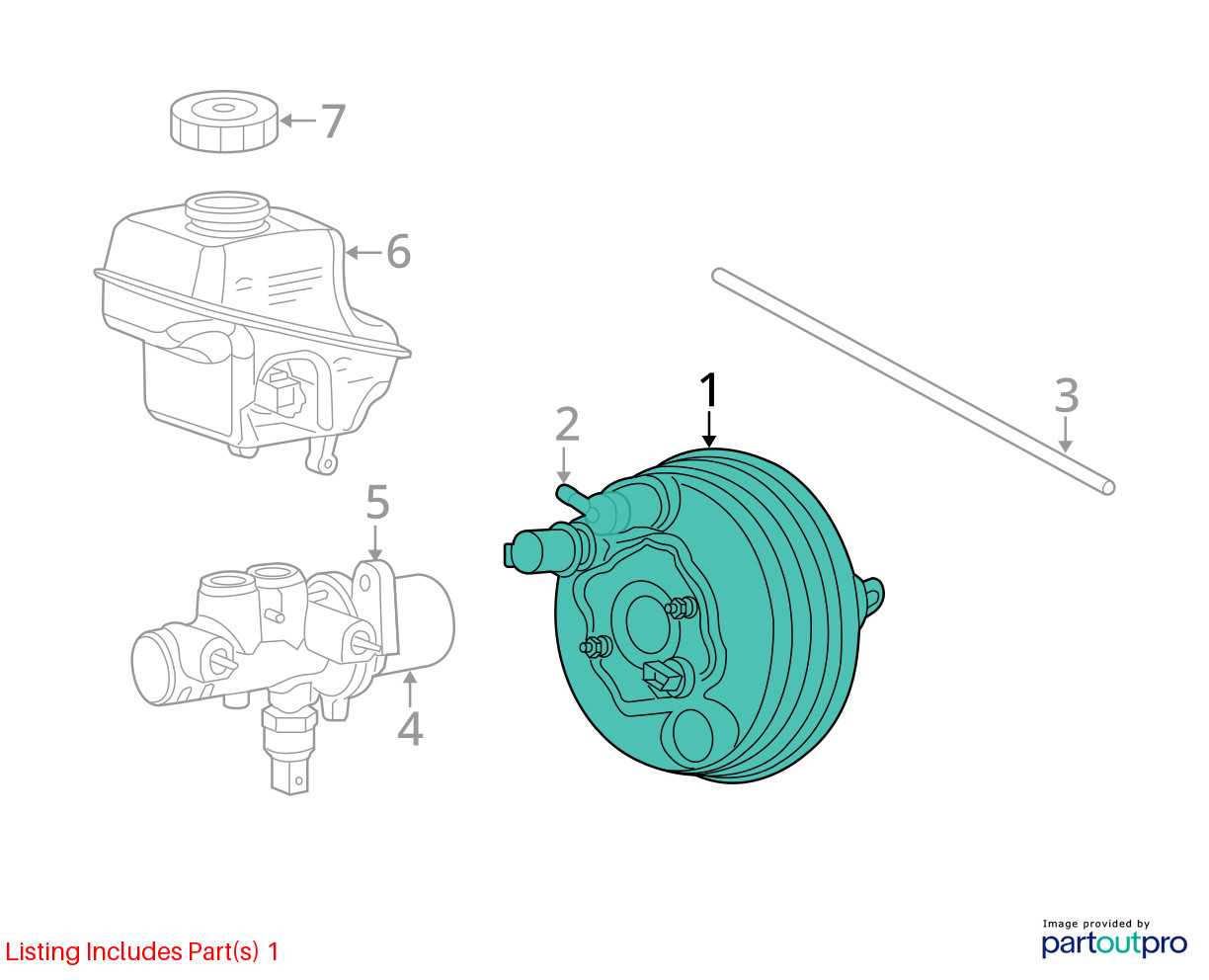 7

6

3

1

2

5

4

Listing Includes Part(s) 1

Image provided by
partoutpro