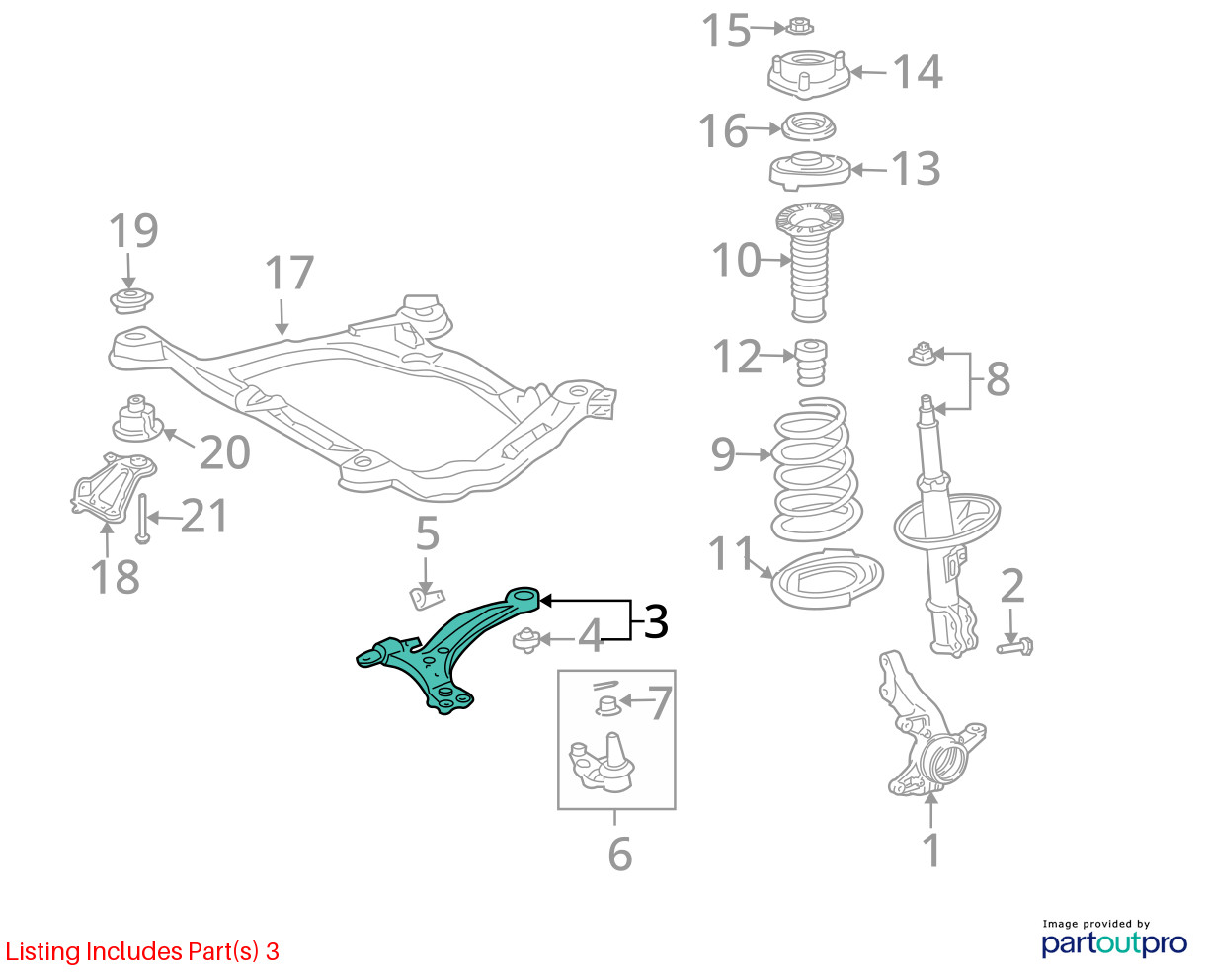 15
14
16
13
19
17
10
12
8
20
9
21
18
5
11
2
3
4
7
6
1

Listing Includes Part(s) 3

Image provided by
partoutpro