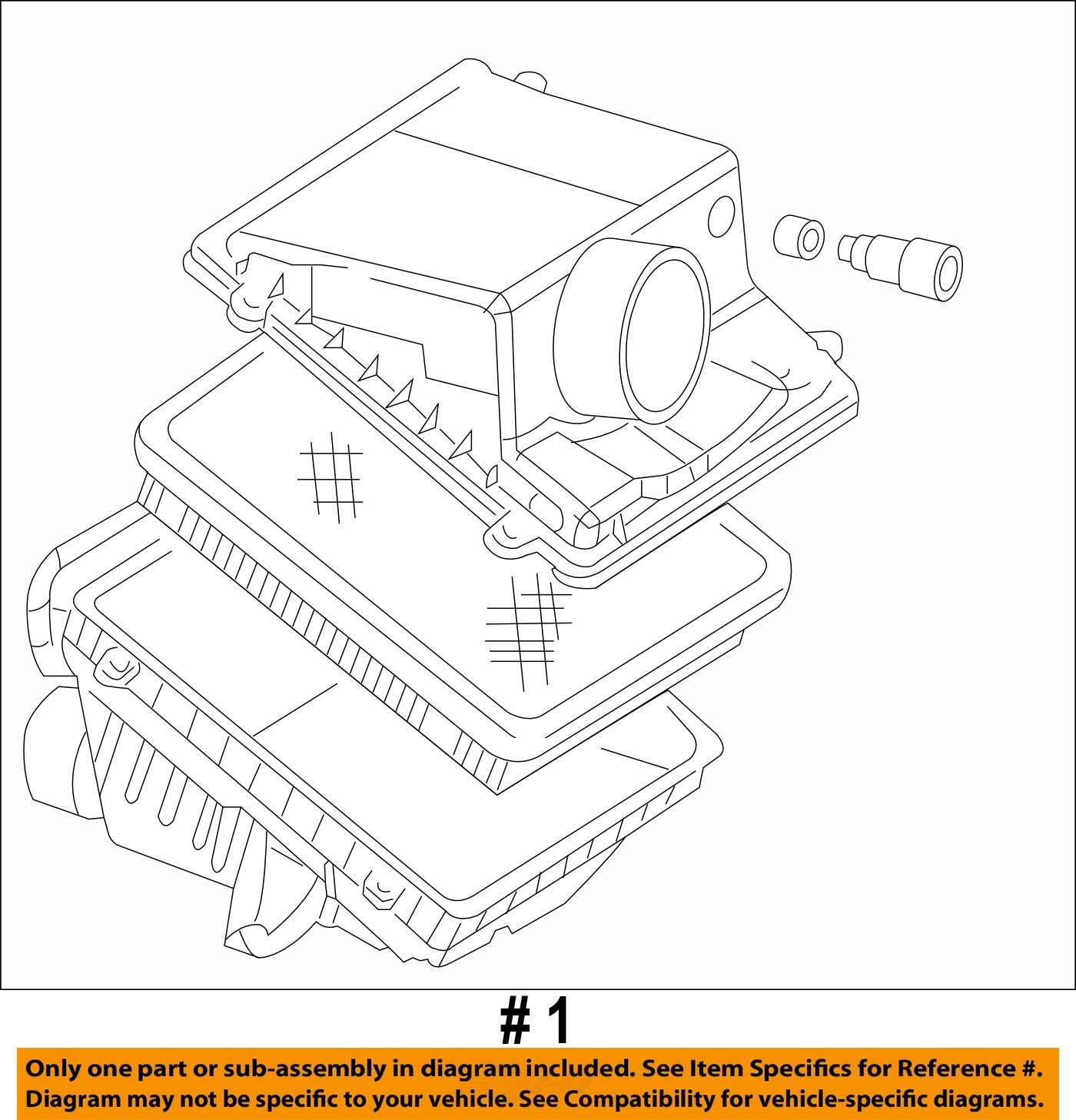 # 1

Only one part or sub-assembly in diagram included. See Item Specifics for Reference #.
Diagram may not be specific to your vehicle. See Compatibility for vehicle-specific diagrams.