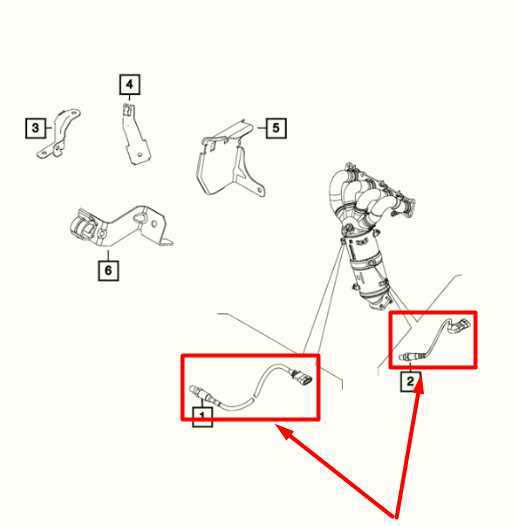 4
3
5
6
2
1