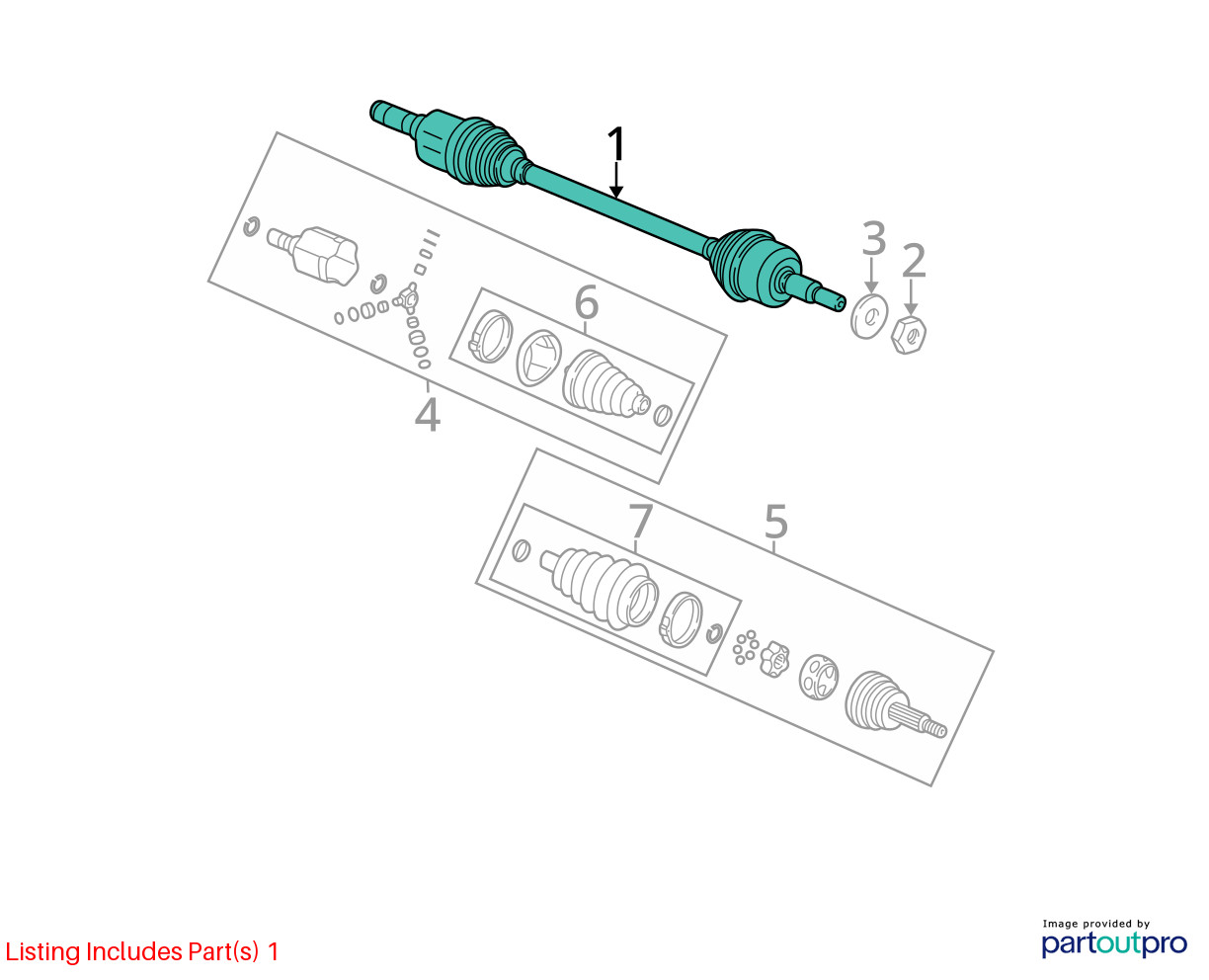 1
3
2
6
4
7
5
Listing Includes Part(s) 1
Image provided by
partoutpro