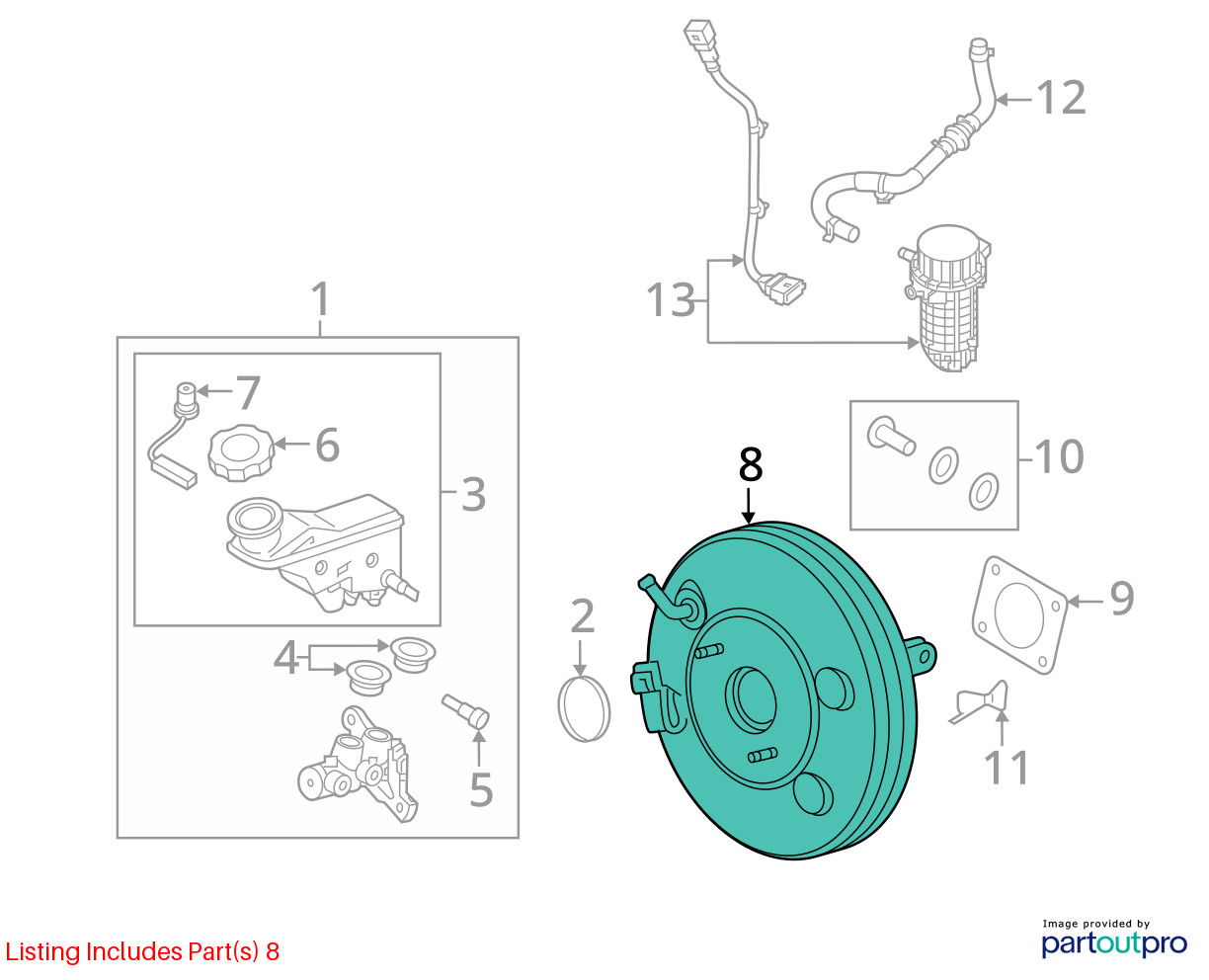 12

13

1

7

6

3

4

5

2

8

10

9

11

Listing Includes Part(s) 8

Image provided by
partoutpro