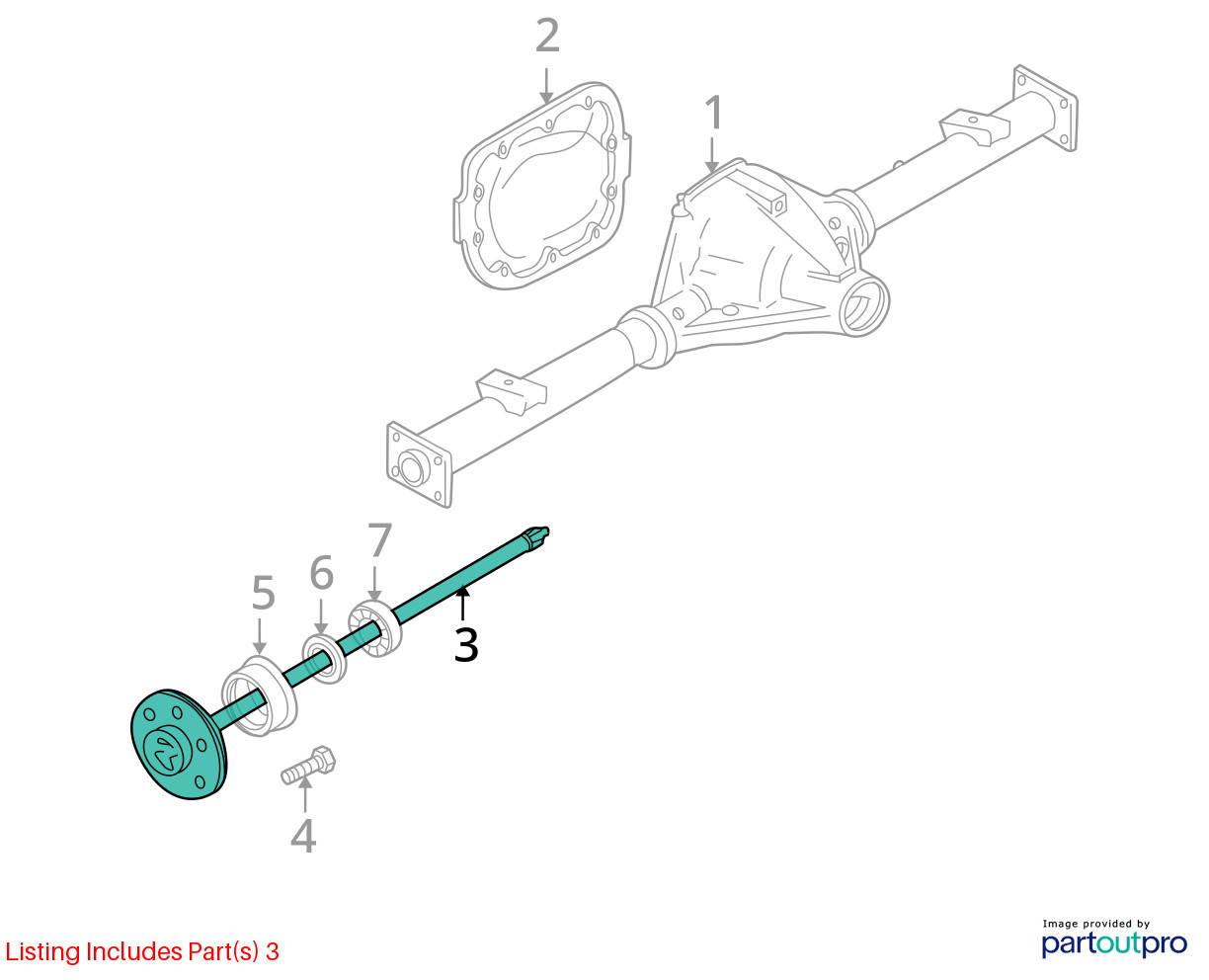 2
1
7
6
5
3
4

Listing Includes Part(s) 3

Image provided by
partoutpro