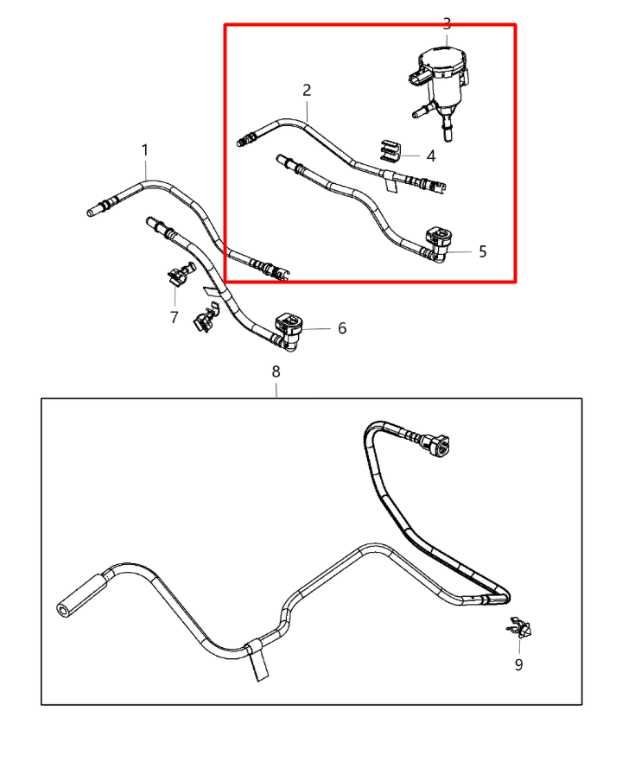 3
2
4
1
5
7
6
8
9