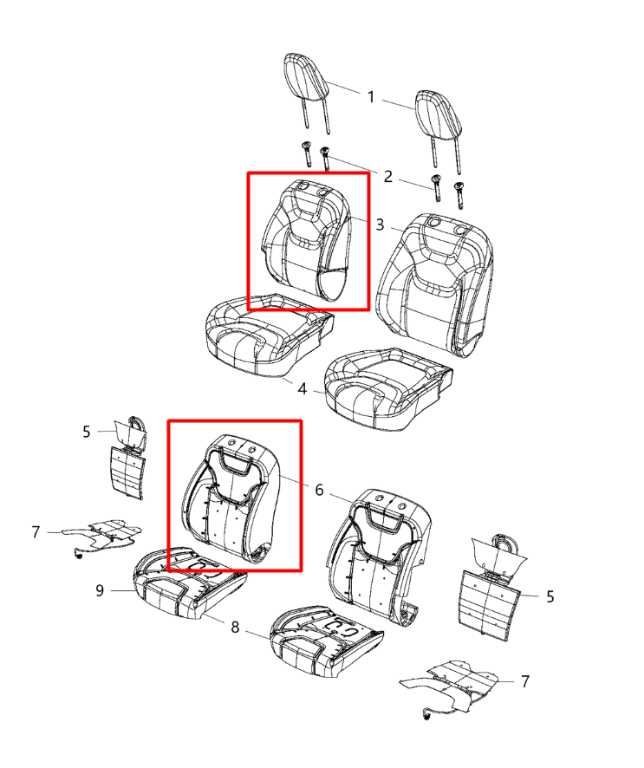 1
2
3
4
5
6
7
9
8
5
7