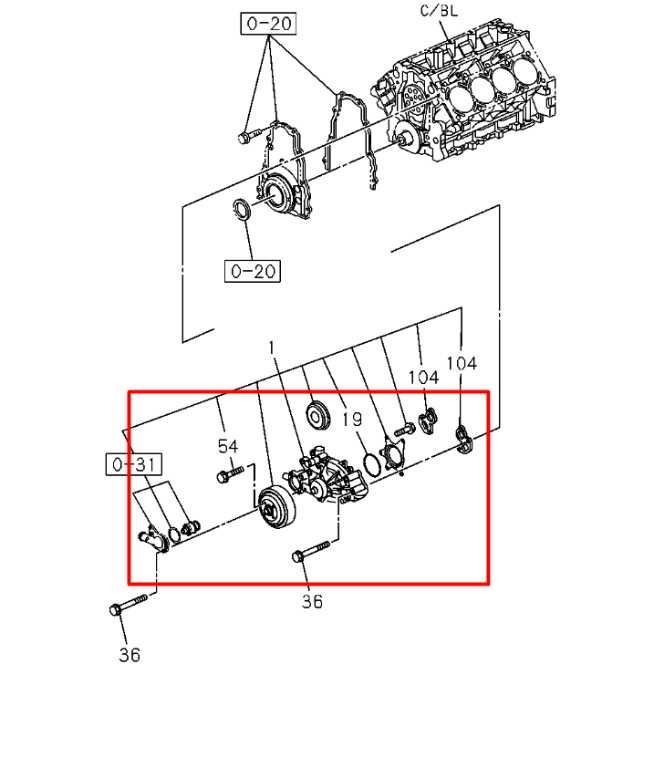 0-20
C/BL
0-20
1
104
104
19
54
0-31
36
36