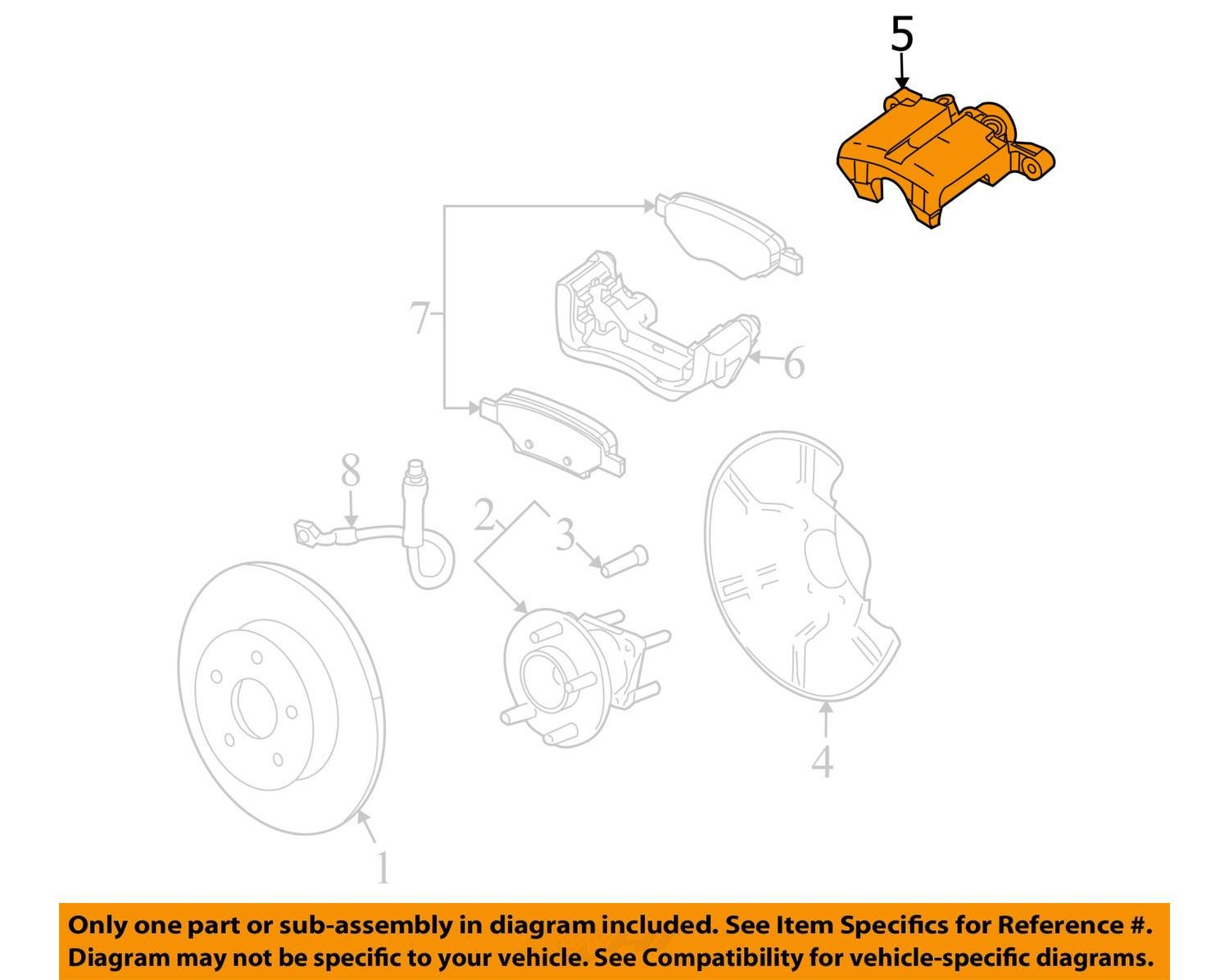 5

7

6

8

2

3

4

1

Only one part or sub-assembly in diagram included. See Item Specifics for Reference #. Diagram may not be specific to your vehicle. See Compatibility for vehicle-specific diagrams.