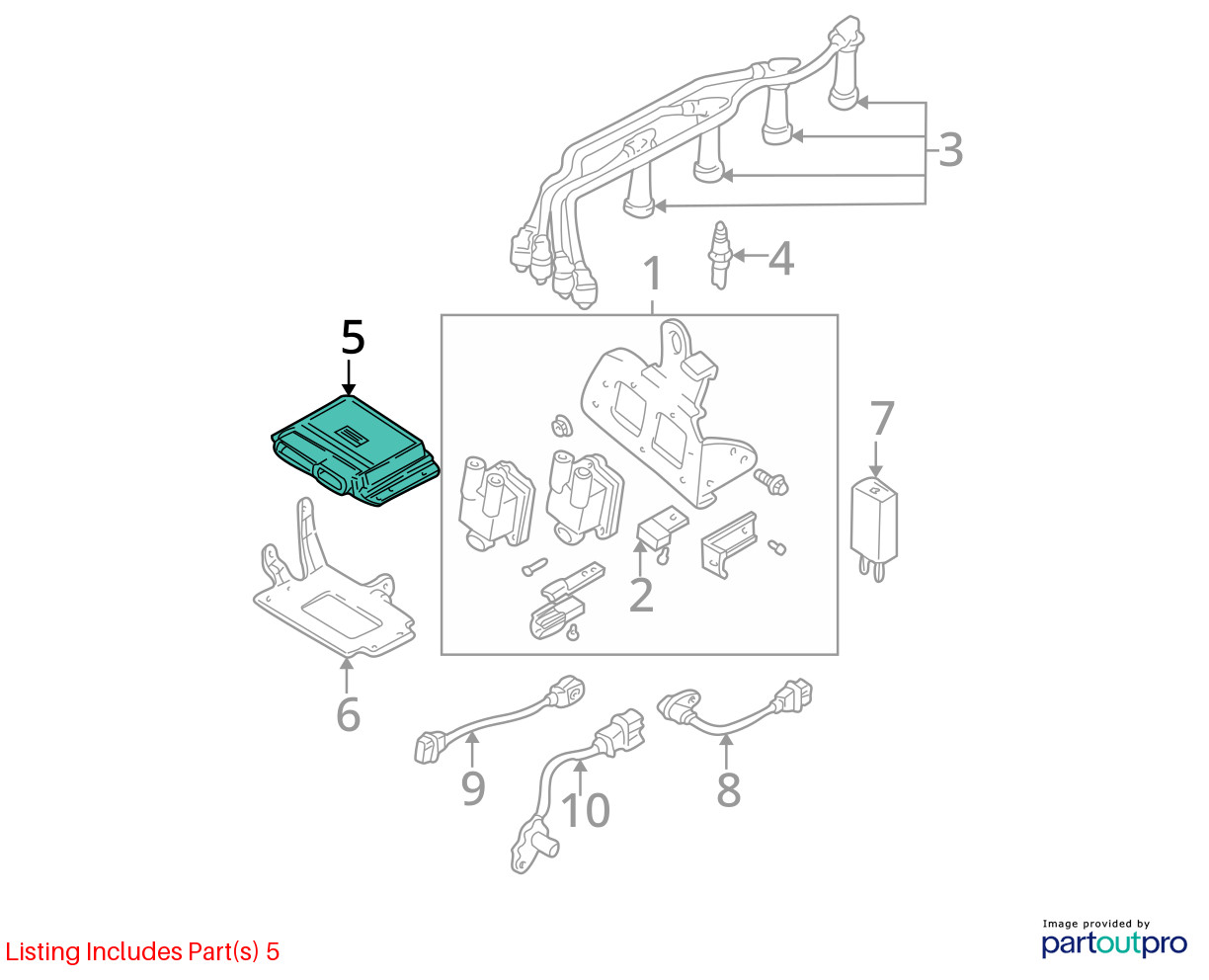 3

4

1

5

7

2

6

9

10

8

Listing Includes Part(s) 5

Image provided by
partoutpro