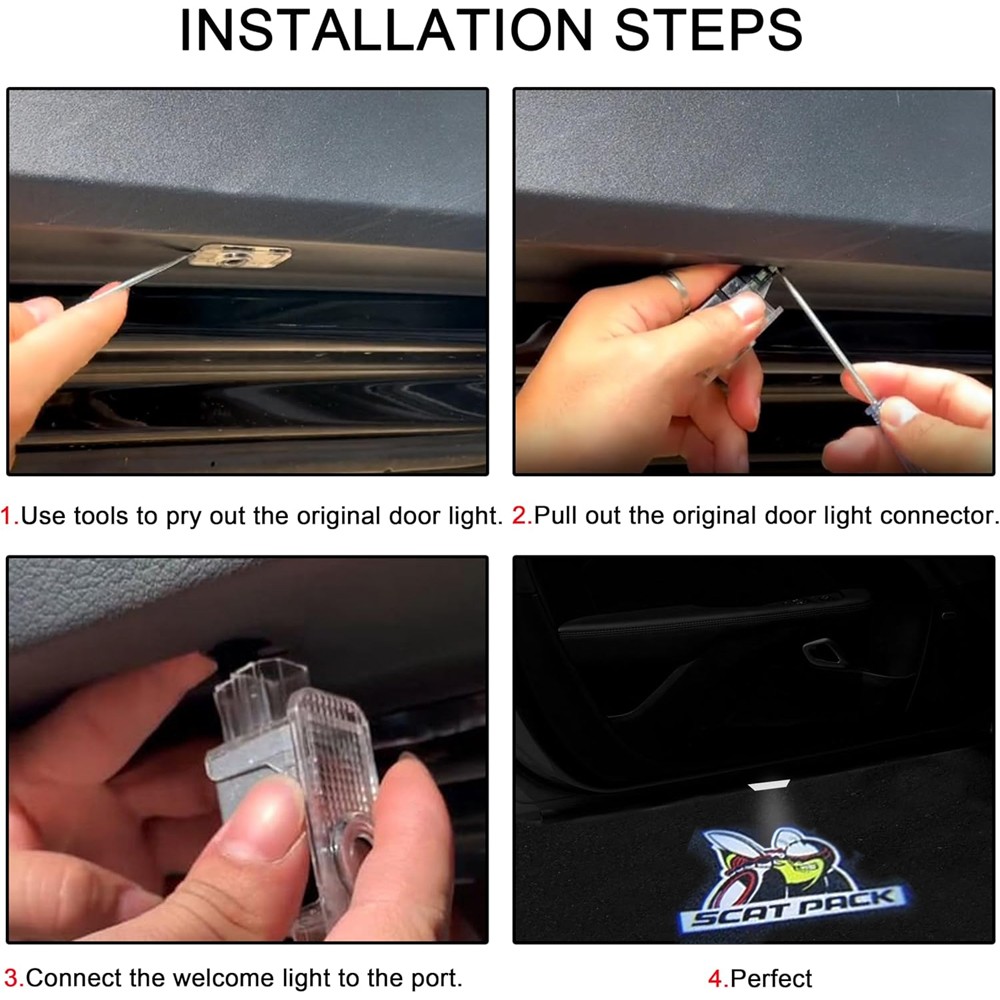 INSTALLATION STEPS

1.Use tools to pry out the original door light.

2.Pull out the original door light connector.

3.Connect the welcome light to the port.

SCAT PACK

4.Perfect