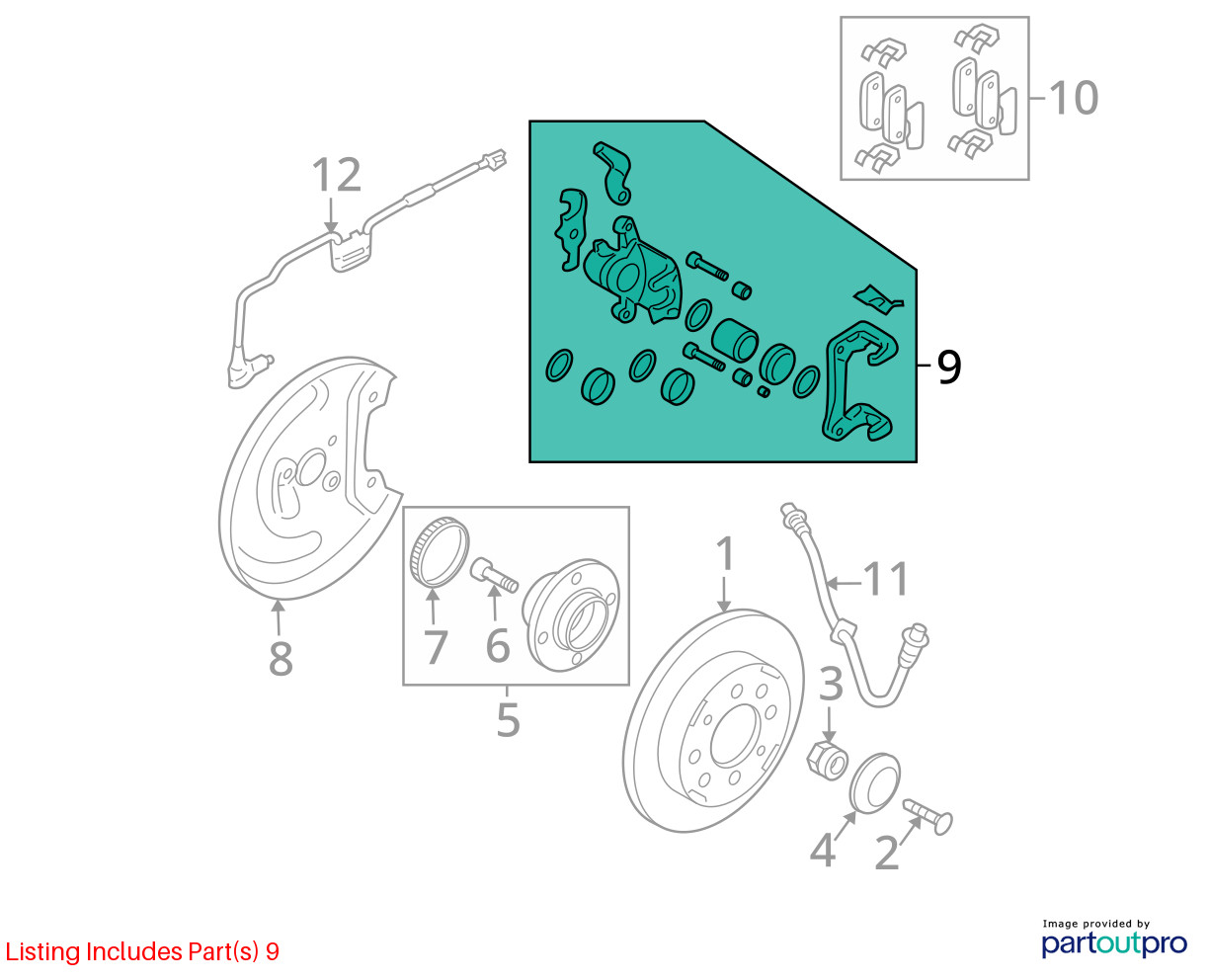 10
12
9
1
11
7
6
8
5
3
4
2

Listing Includes Part(s) 9

Image provided by
partoutpro