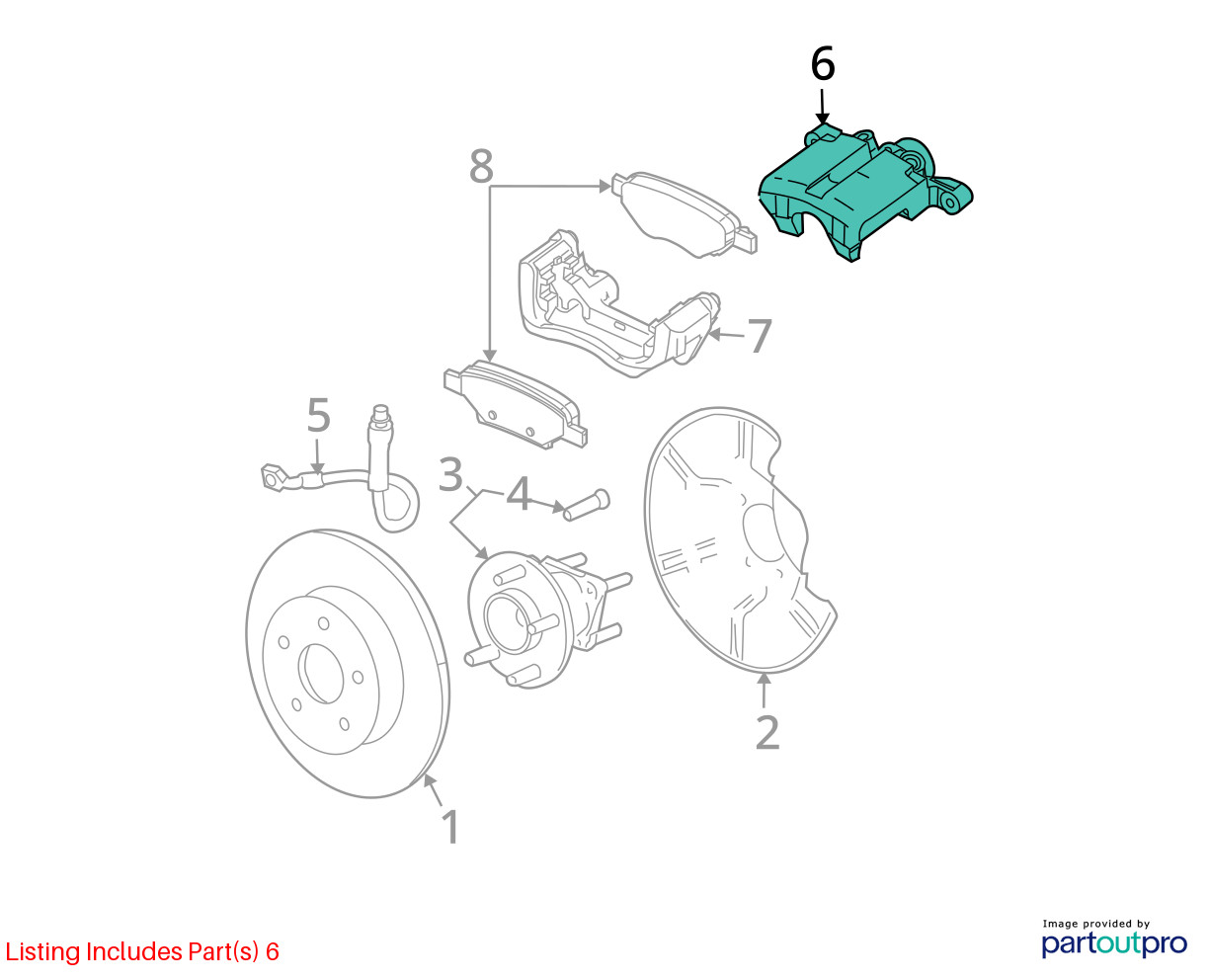 6

8

7

5

3

4

2

1

Listing Includes Part(s) 6

Image provided by partoutpro