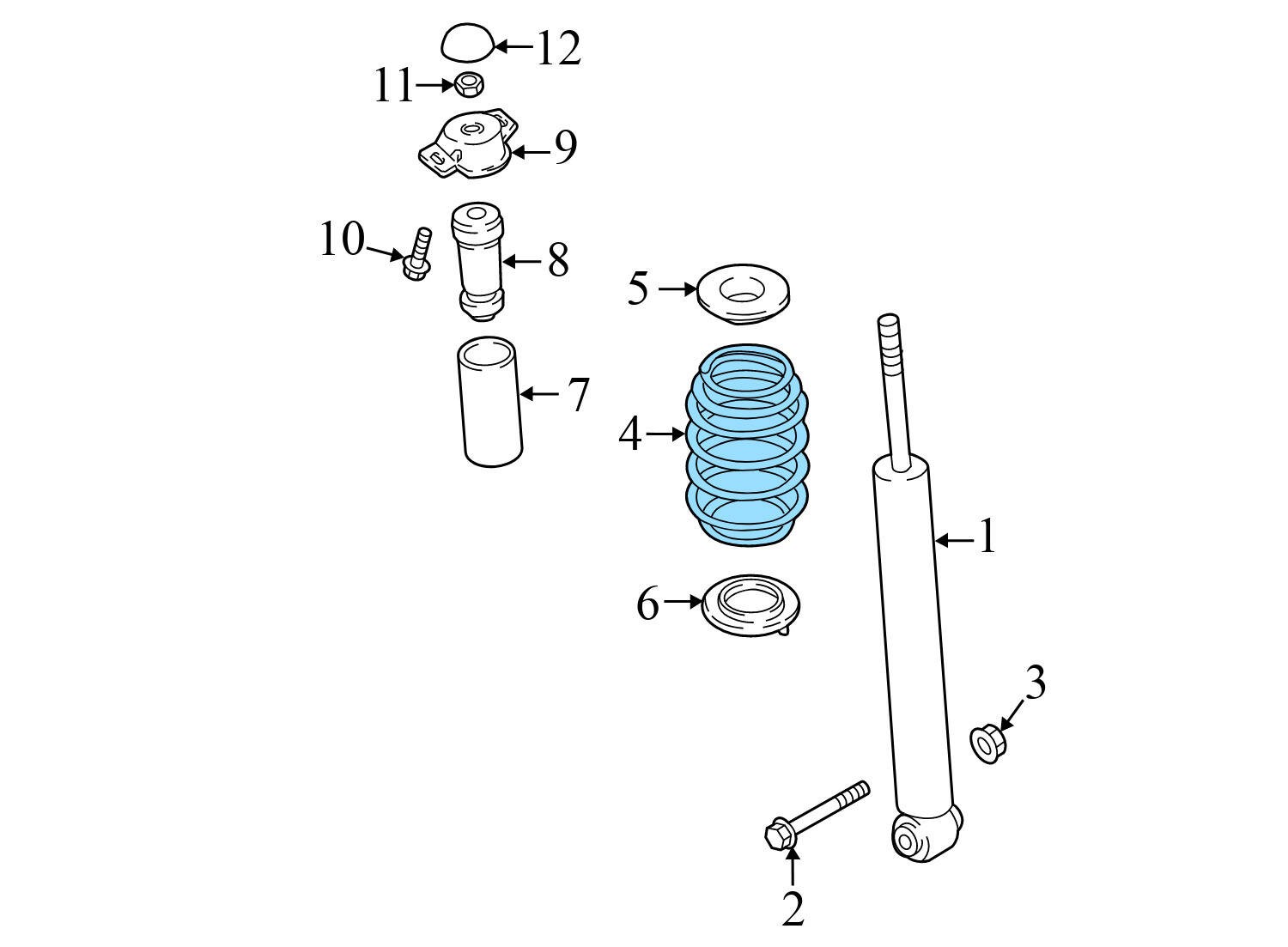 12
11
9
10
8
5
7
4
1
6
3
2