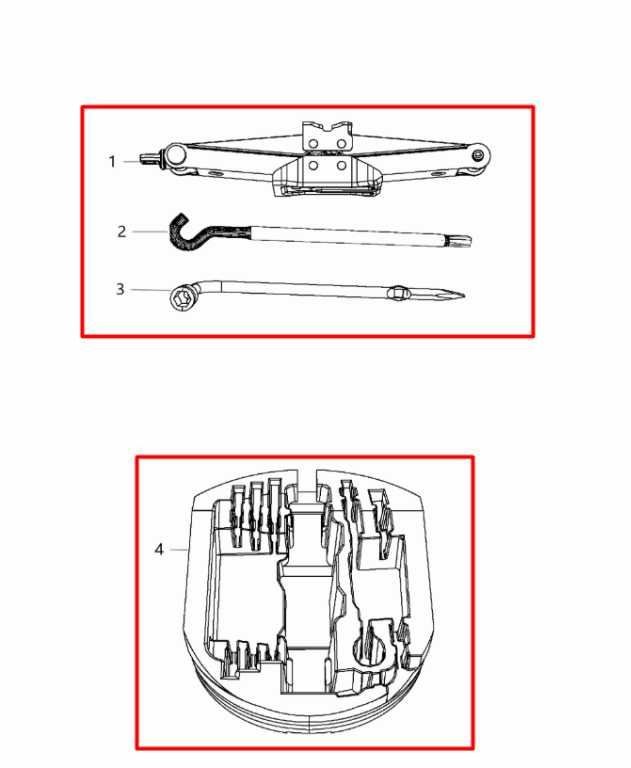 1
2
3
4