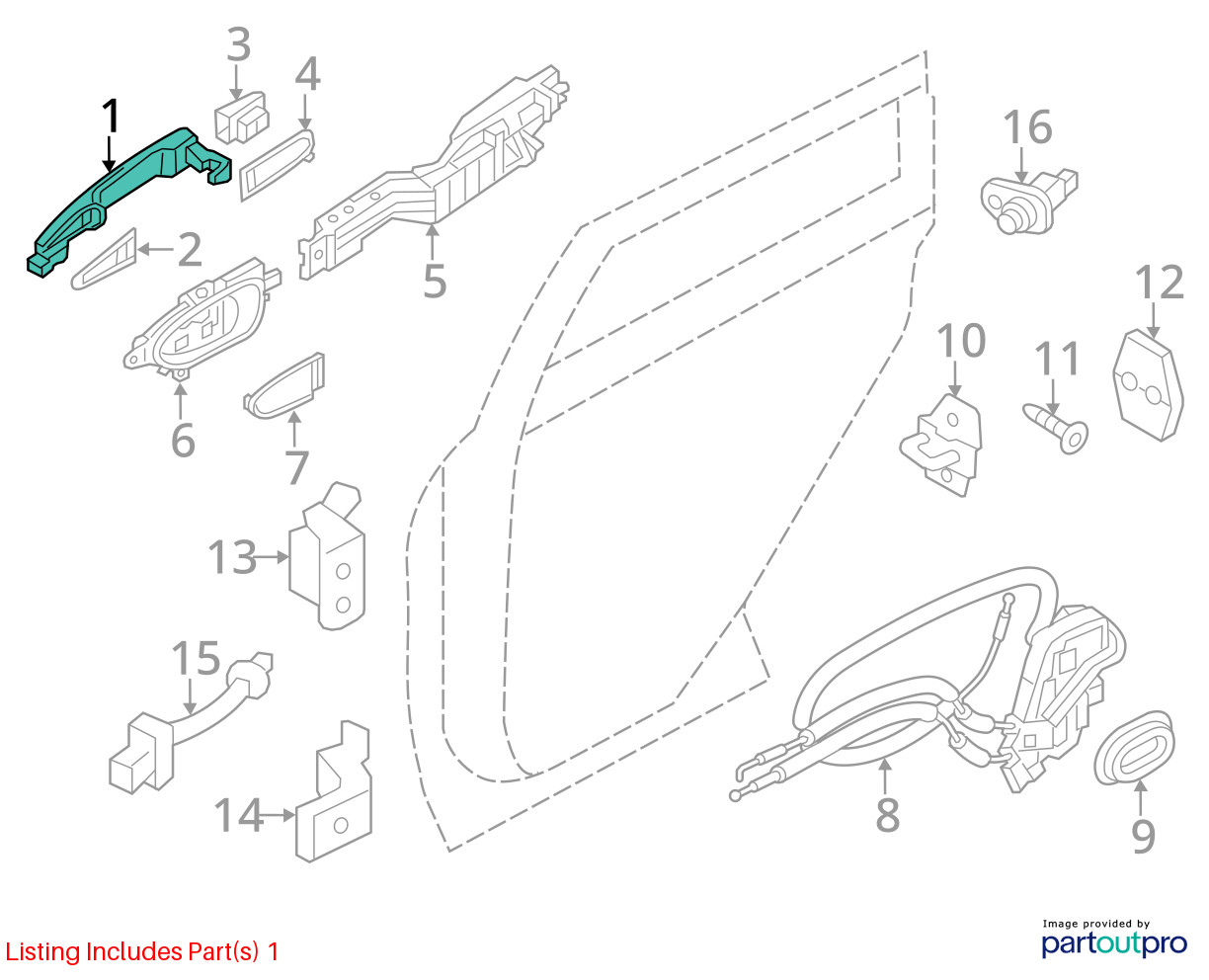 1
3
4
2
5
6
7
16
12
10
11
13
15
14
8
9

Listing Includes Part(s) 1

Image provided by
partoutpro