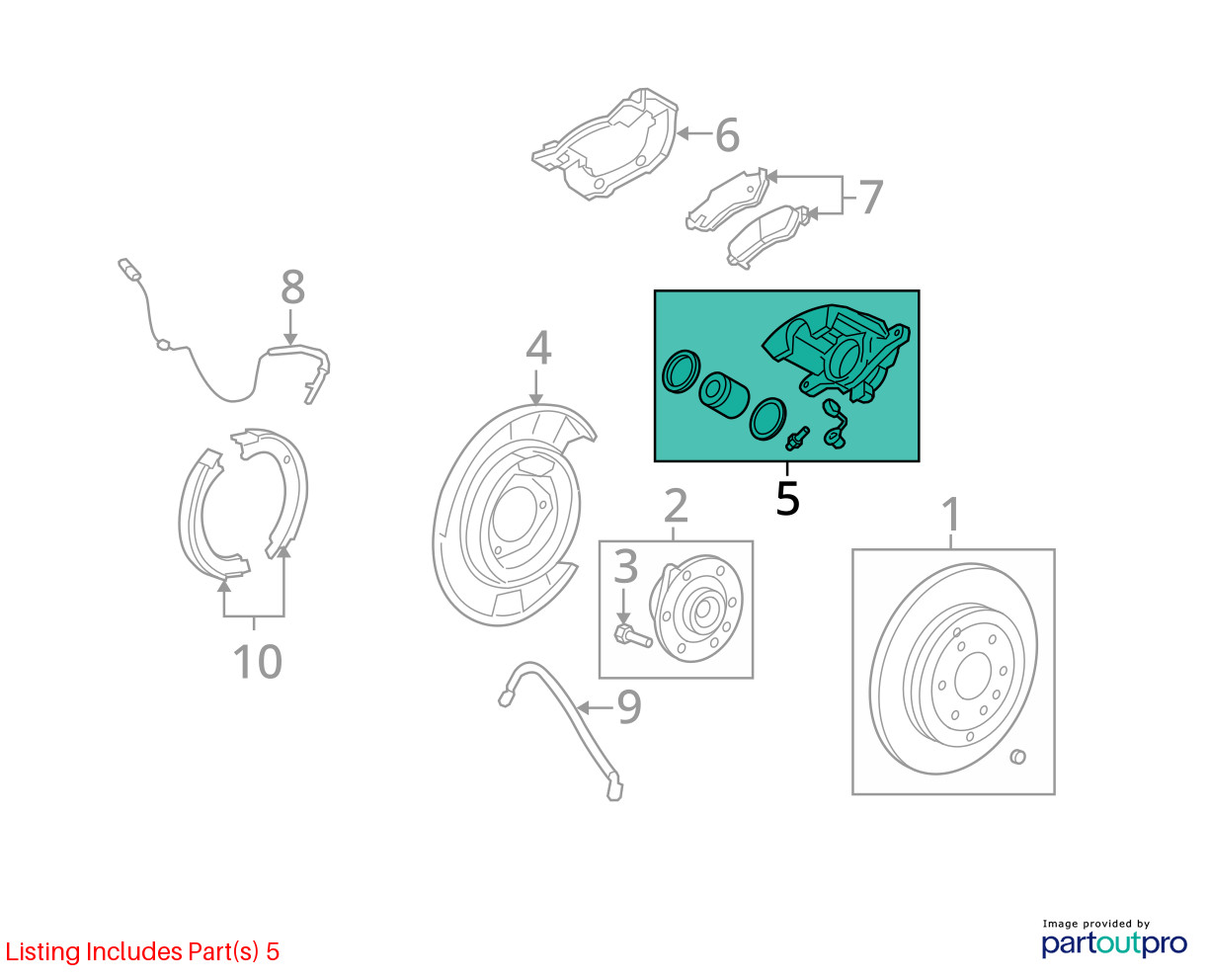 6
7
8
4
5
2
1
3
10
9
Listing Includes Part(s) 5
Image provided by
partoutpro