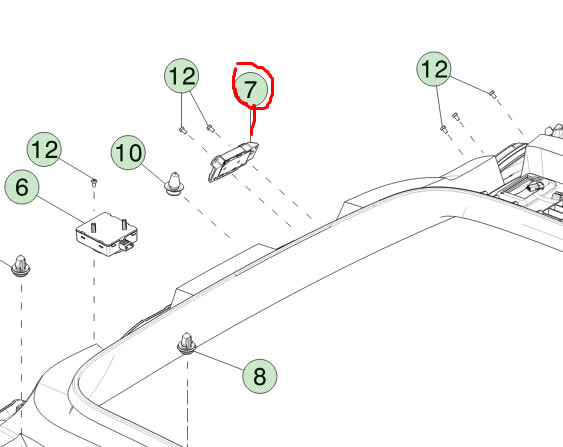 12
7
12
12
10
6
8