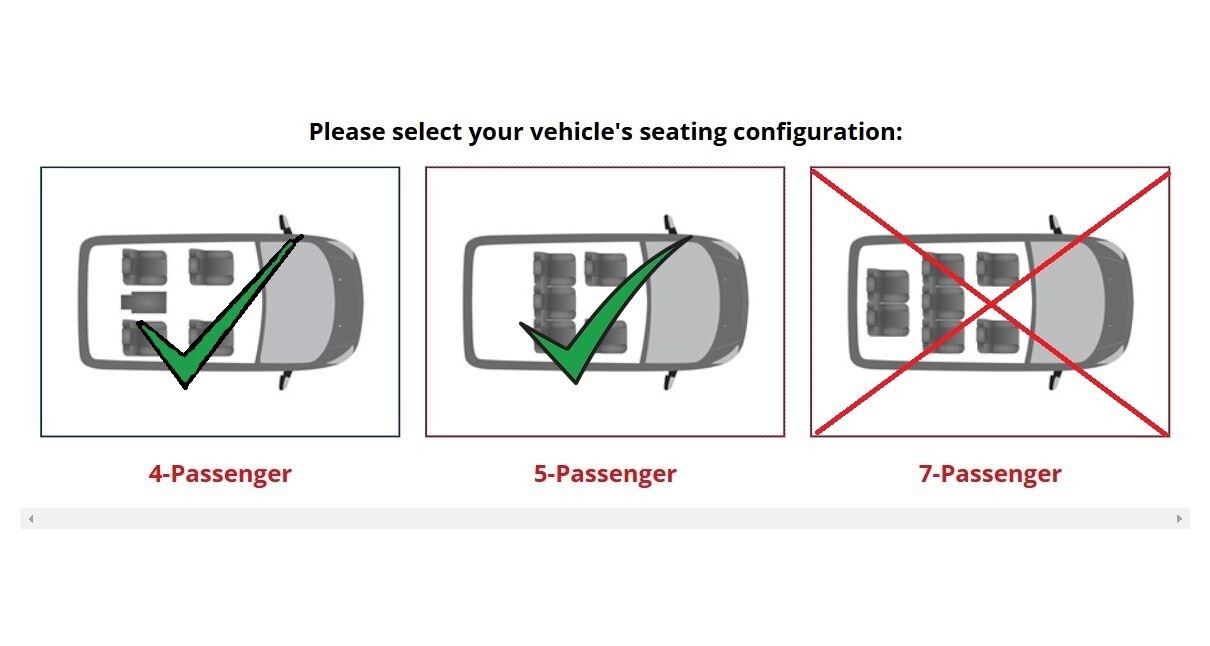 Please select your vehicle's seating configuration:

4-Passenger

5-Passenger

7-Passenger