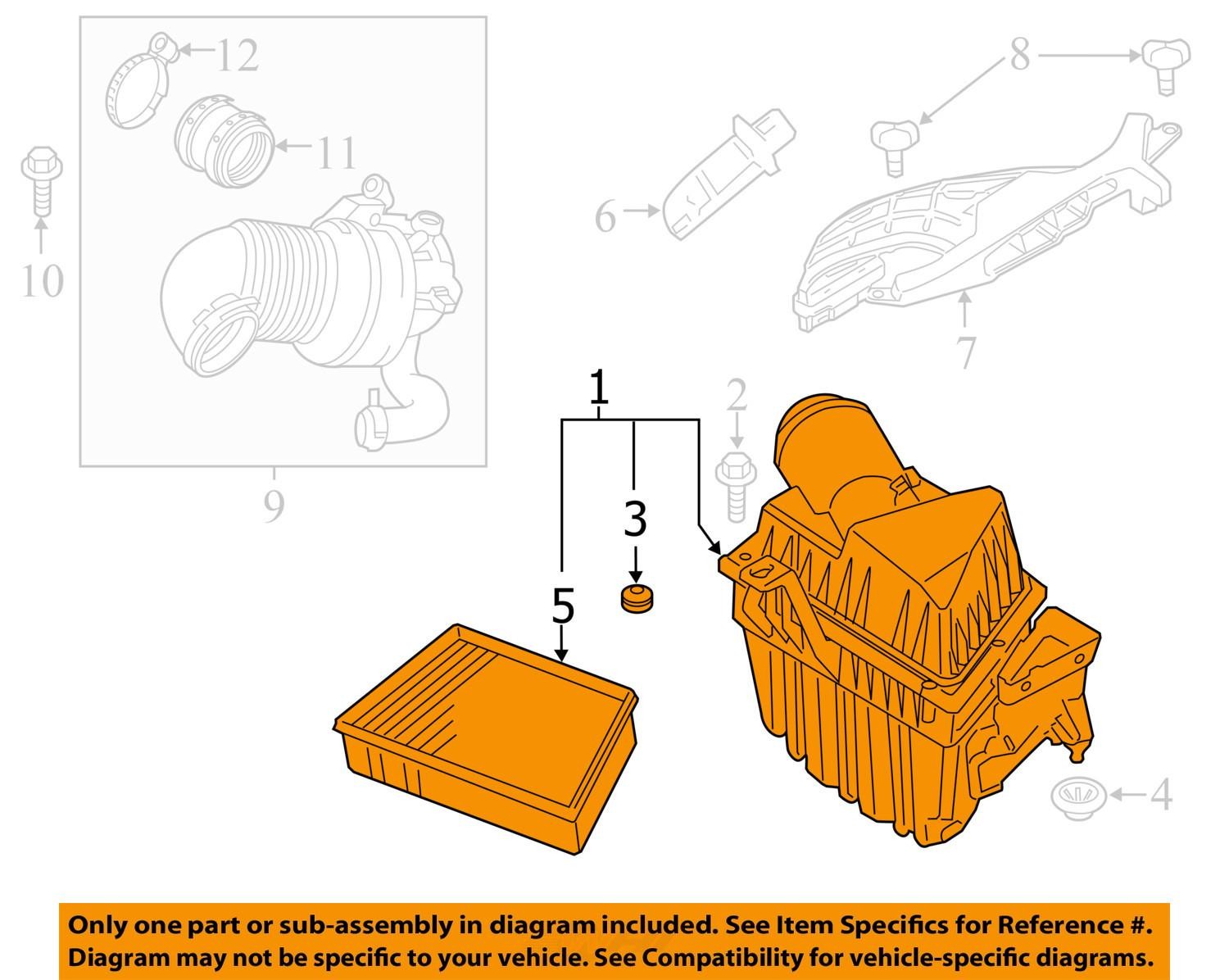 12
11
10
9
8
6
7
1
2
3
5
4

Only one part or sub-assembly in diagram included. See Item Specifics for Reference #.
Diagram may not be specific to your vehicle. See Compatibility for vehicle-specific diagrams.