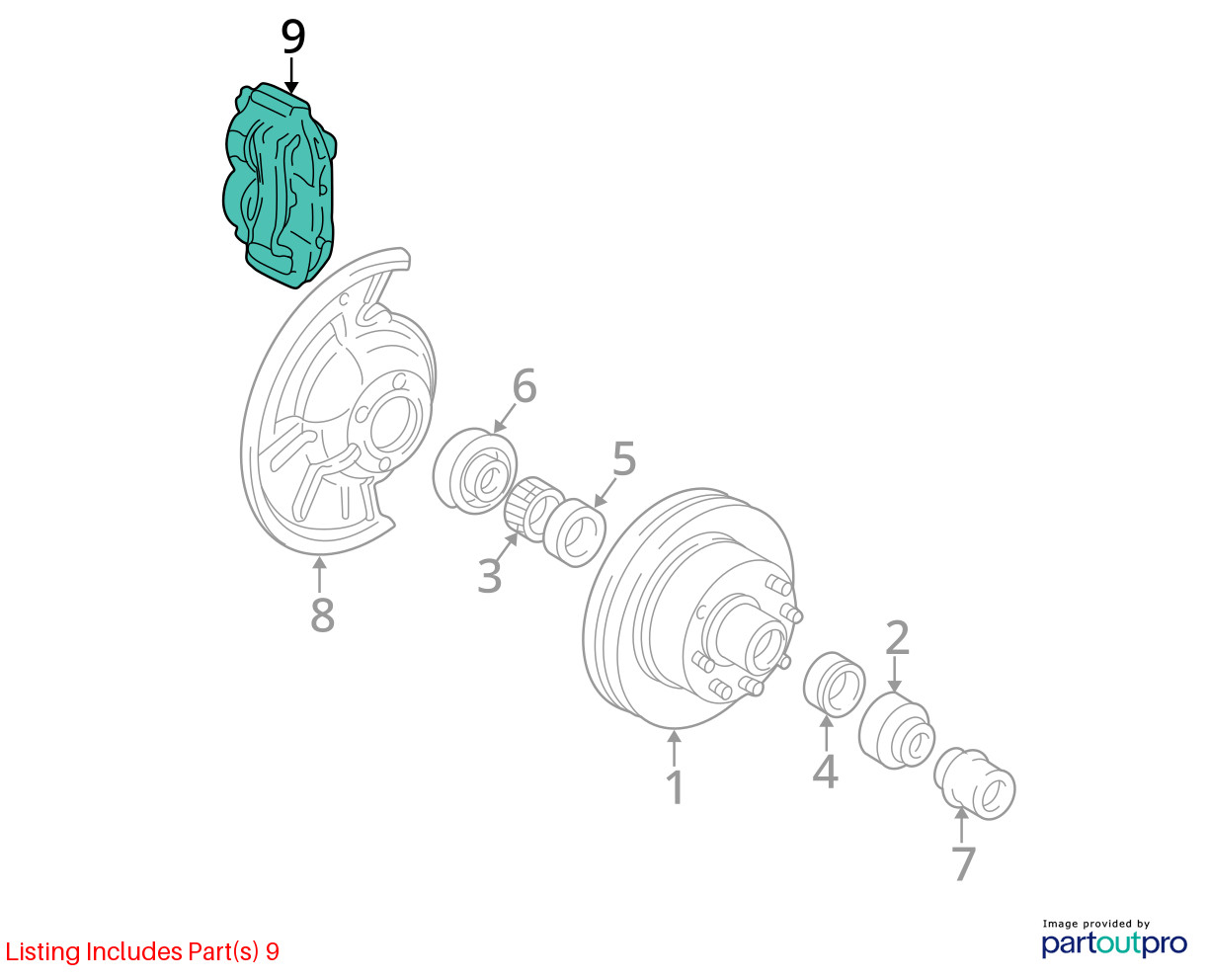 9

6

5

3

8

2

1

4

7

Listing Includes Part(s) 9

Image provided by
partoutpro