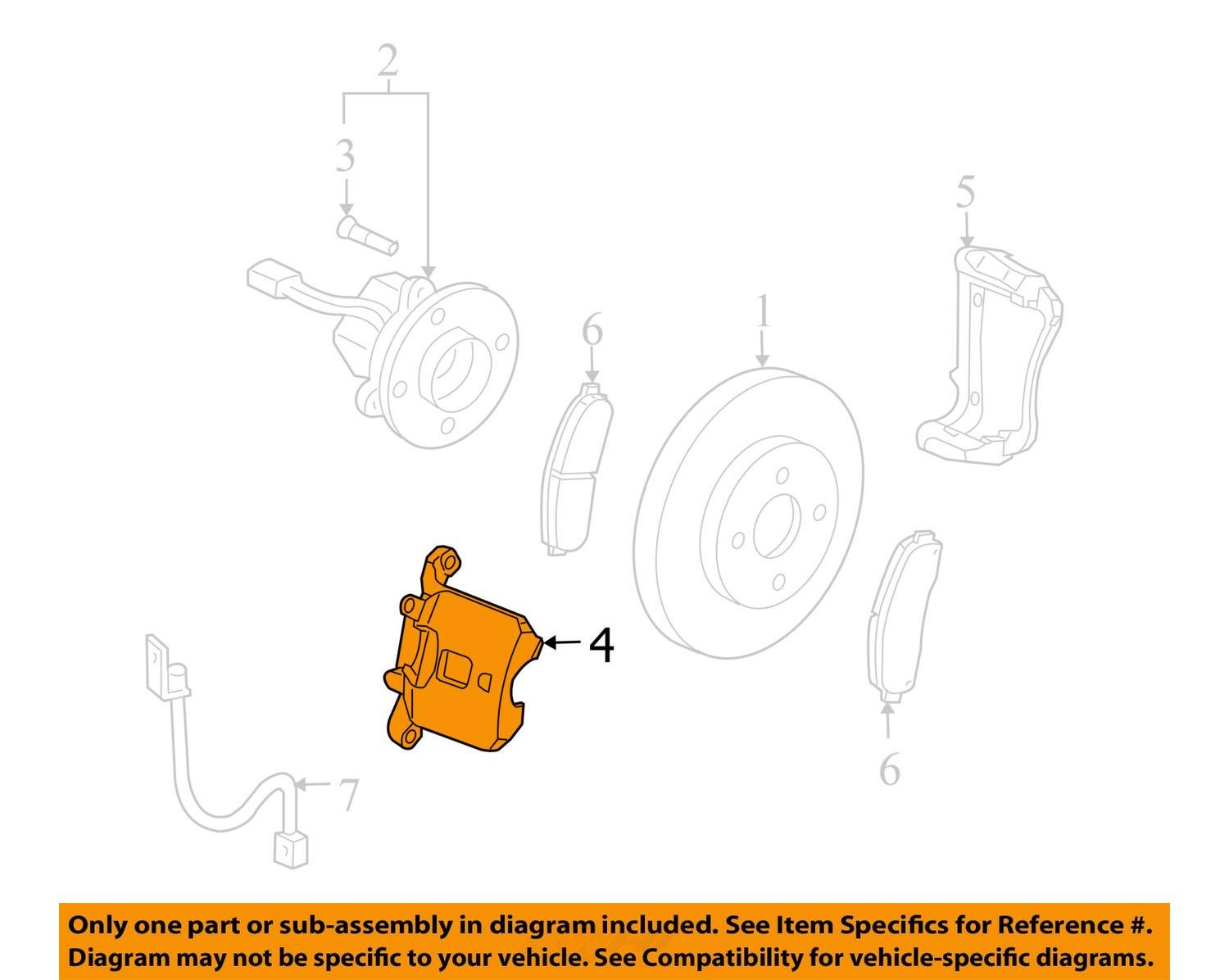 2
3
5
6
1
4
7
6

Only one part or sub-assembly in diagram included. See Item Specifics for Reference #. Diagram may not be specific to your vehicle. See Compatibility for vehicle-specific diagrams.