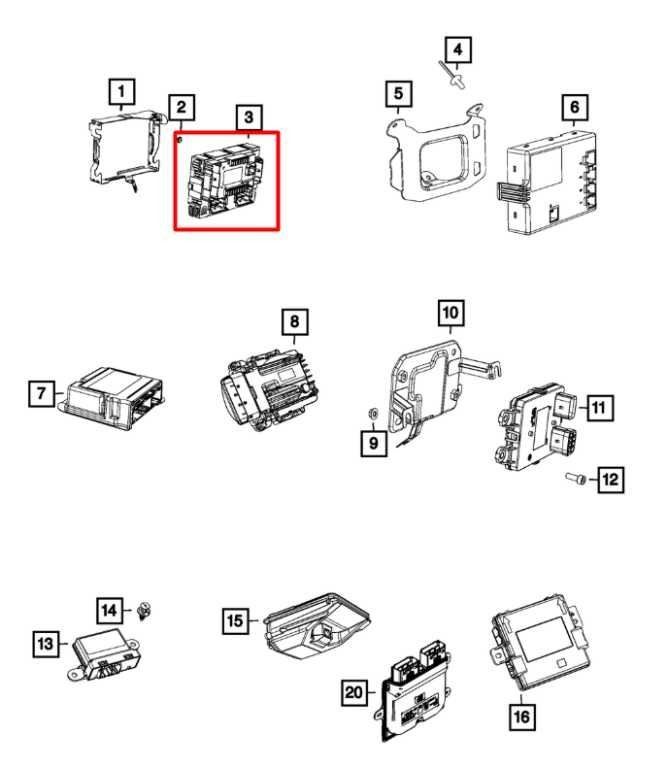 1
2
3
4
5
6
7
8
10
9
11
12
14
13
15
20
16