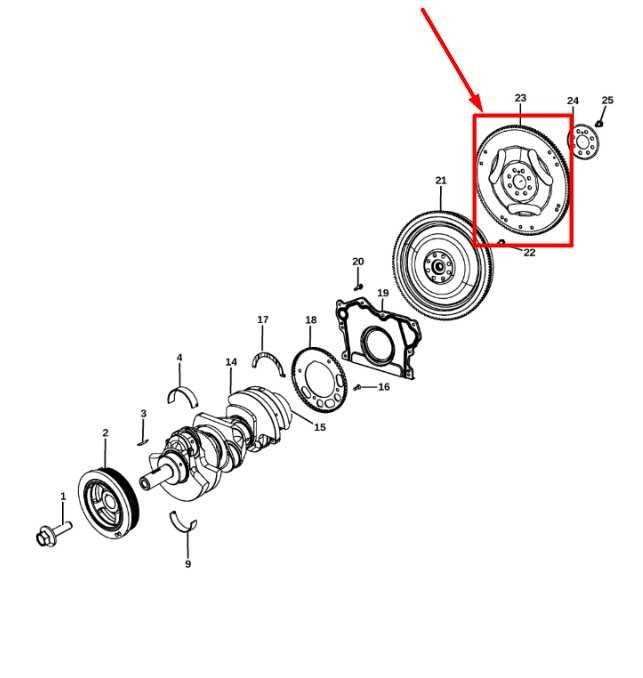 23
24
25
21
22
20
19
17
18
16
4
14
15
3
2
1
9