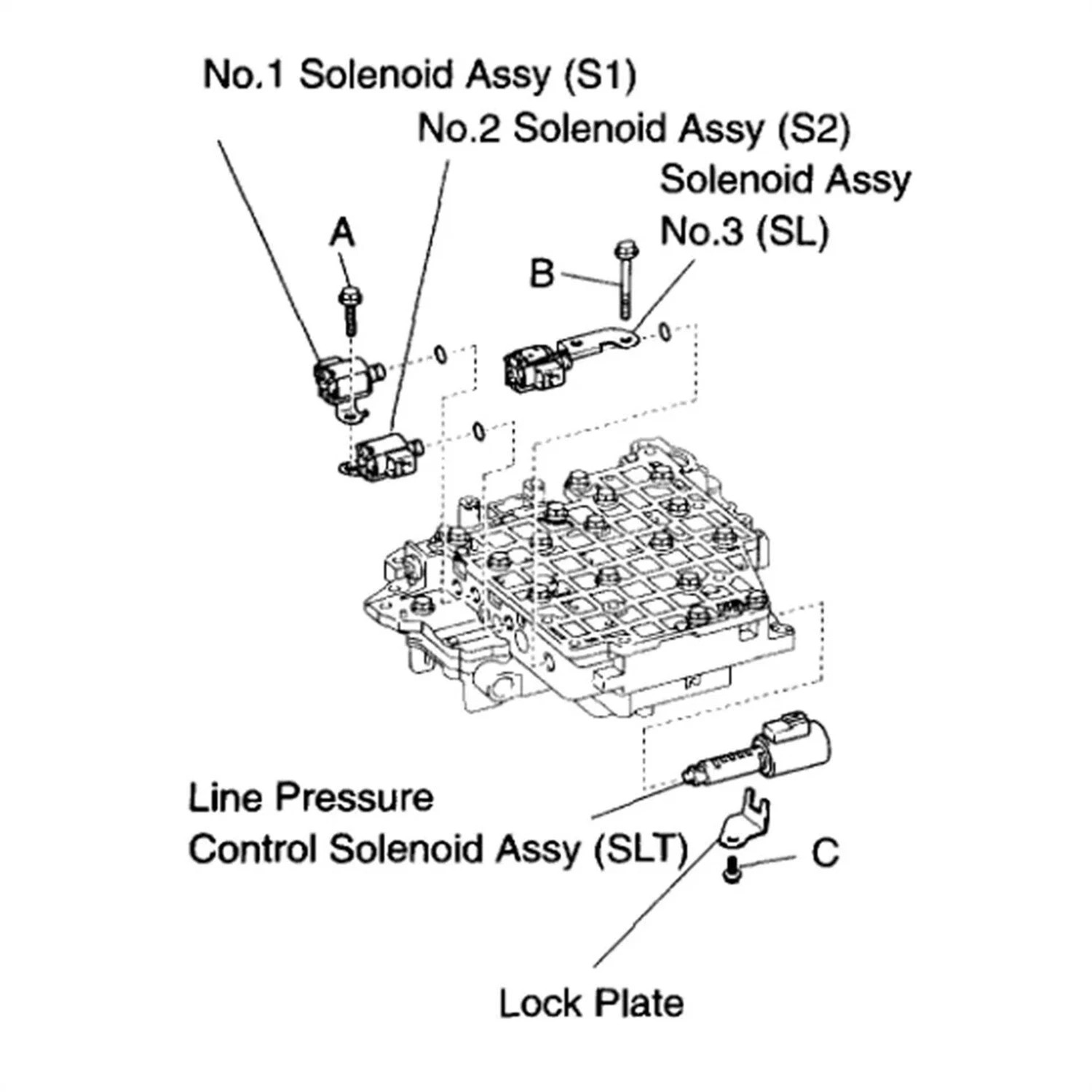 No.1 Solenoid Assy (S1)

No.2 Solenoid Assy (S2)

Solenoid Assy No.3 (SL)

A

B

Line Pressure Control Solenoid Assy (SLT)

C

Lock Plate