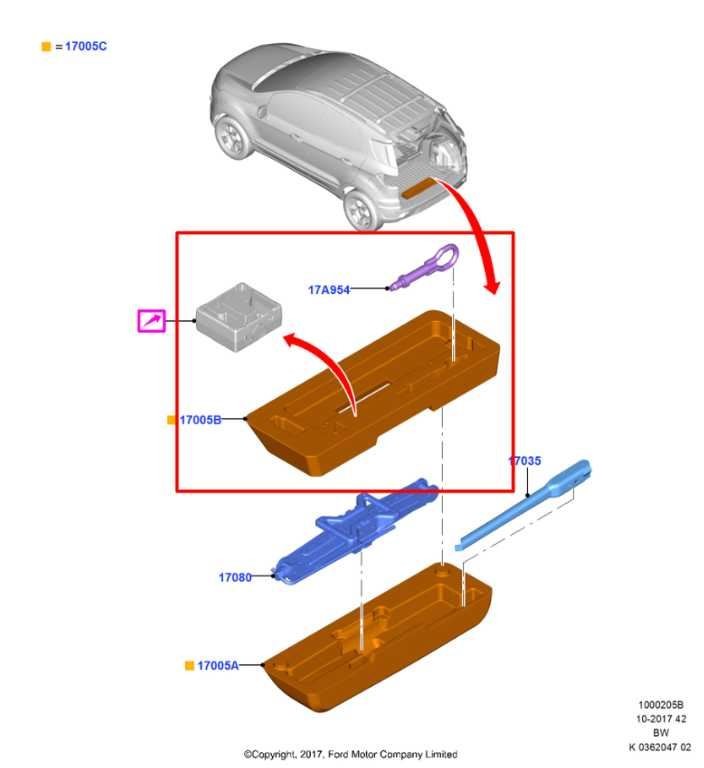 = 17005C

17A954

17005B

17035

17080

17005A

1000205B
10-2017 42
BW
K 0362047 02

©Copyright, 2017, Ford Motor Company Limited