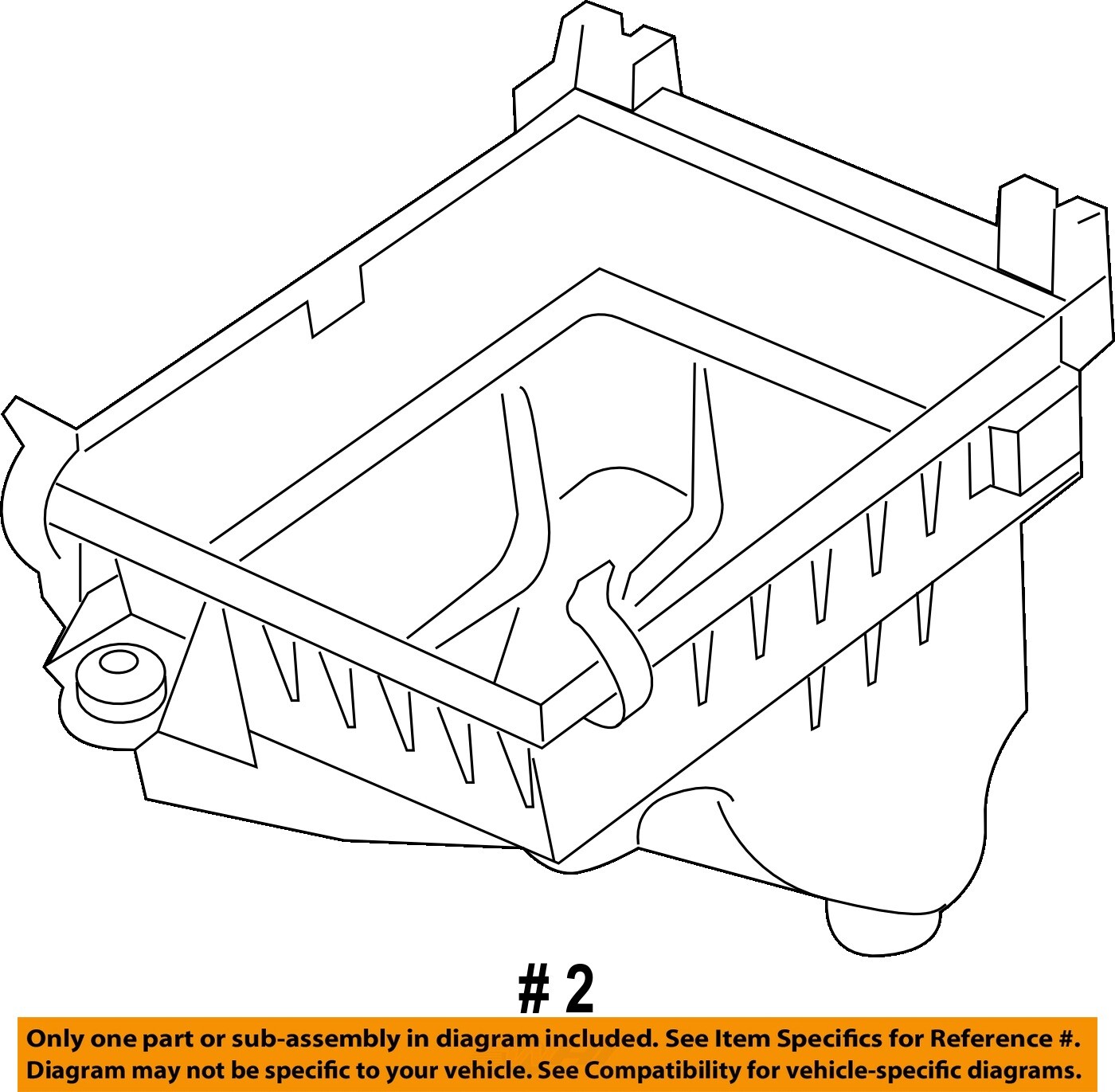 # 2

Only one part or sub-assembly in diagram included. See Item Specifics for Reference #.
Diagram may not be specific to your vehicle. See Compatibility for vehicle-specific diagrams.