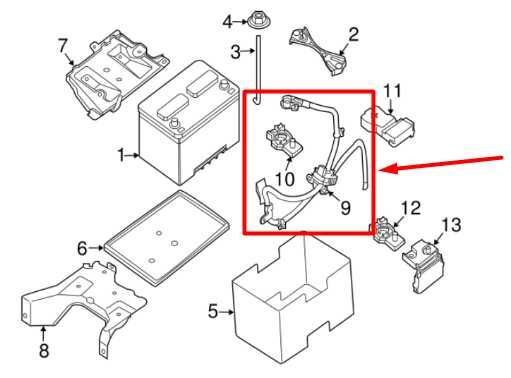 4
7
3
2
11
1
10
9
12
13
6
5
8