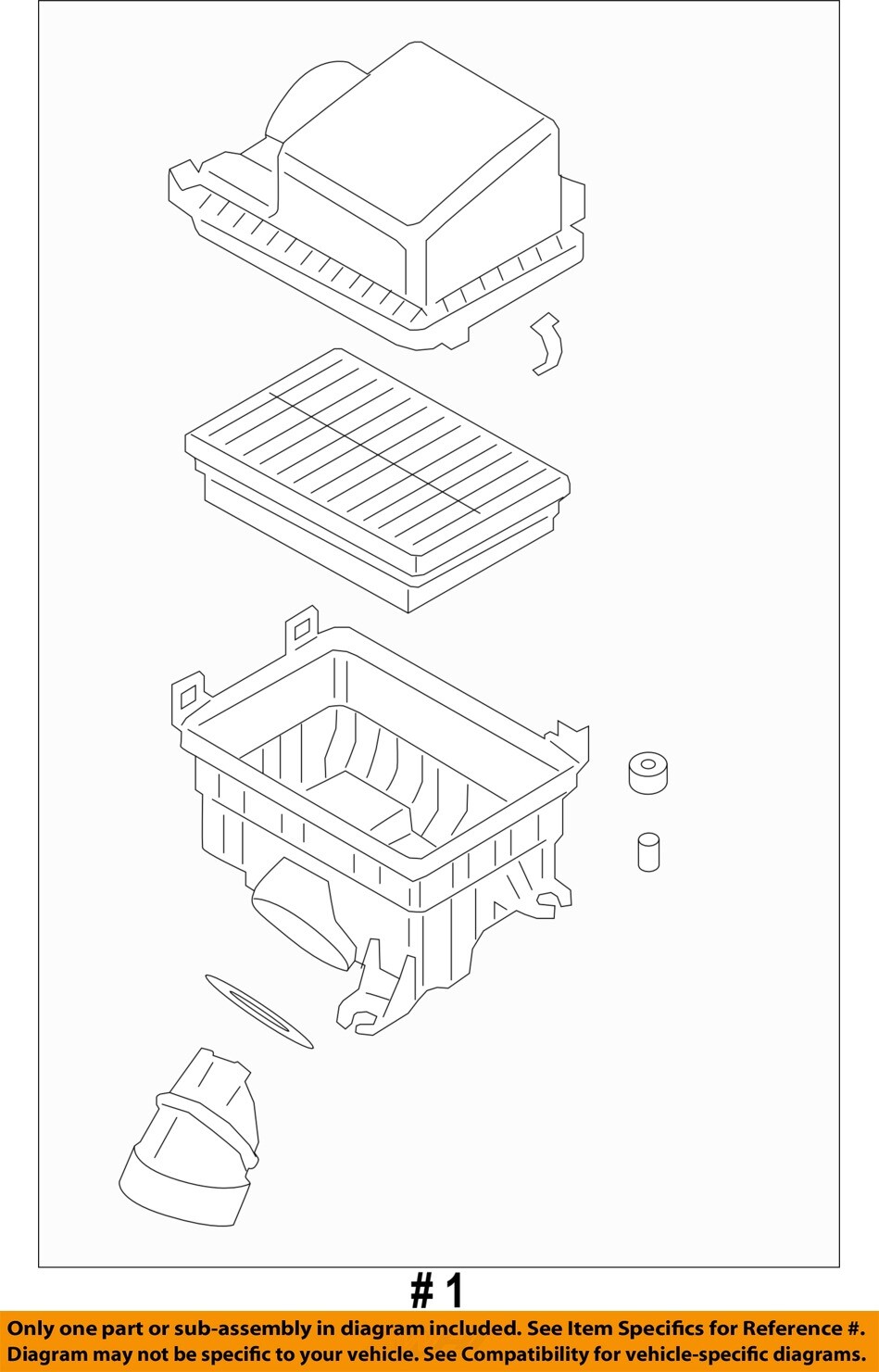 # 1

Only one part or sub-assembly in diagram included. See Item Specifics for Reference #.
Diagram may not be specific to your vehicle. See Compatibility for vehicle-specific diagrams.