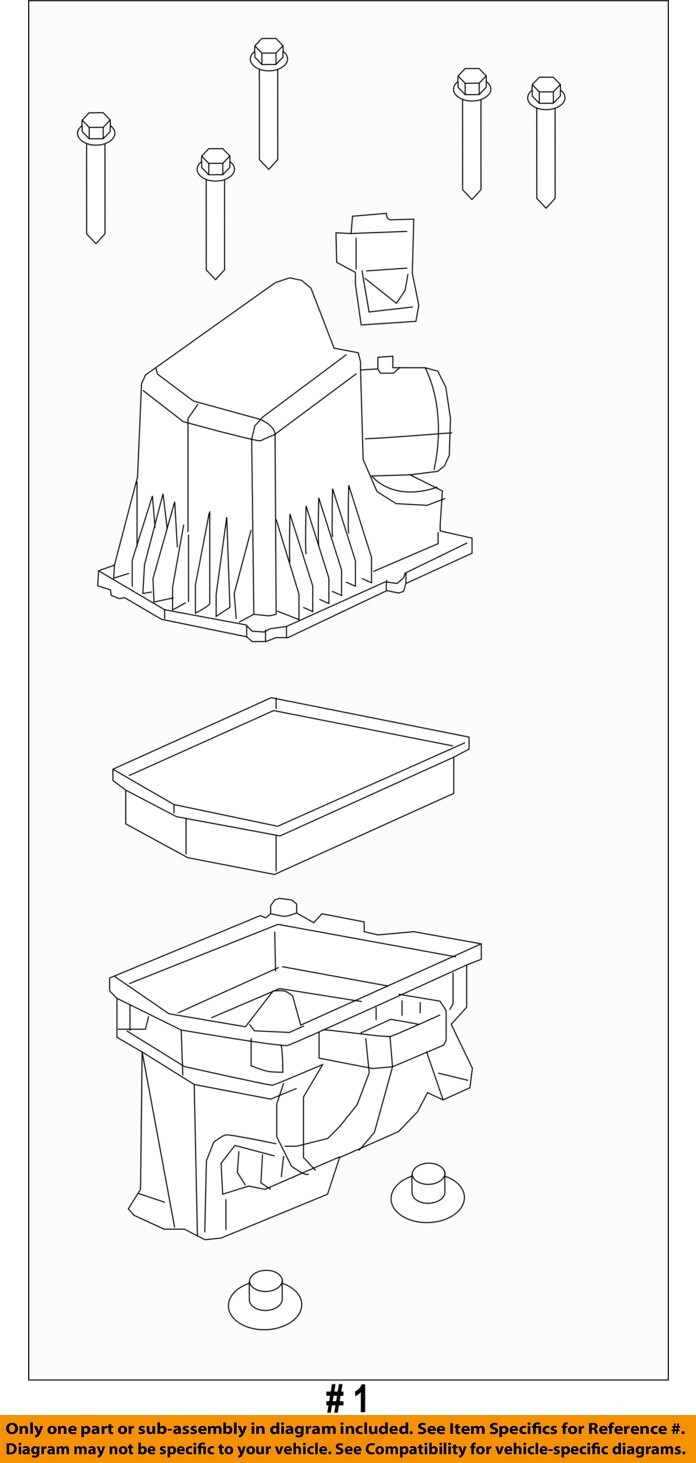 # 1

Only one part or sub-assembly in diagram included. See Item Specifics for Reference #.
Diagram may not be specific to your vehicle. See Compatibility for vehicle-specific diagrams.