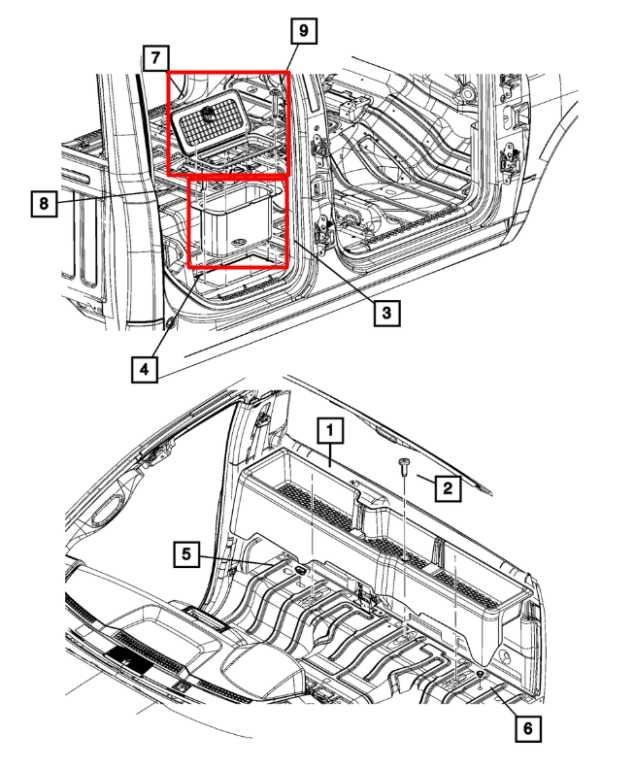 9
7
8
3
4
1
2
5
6