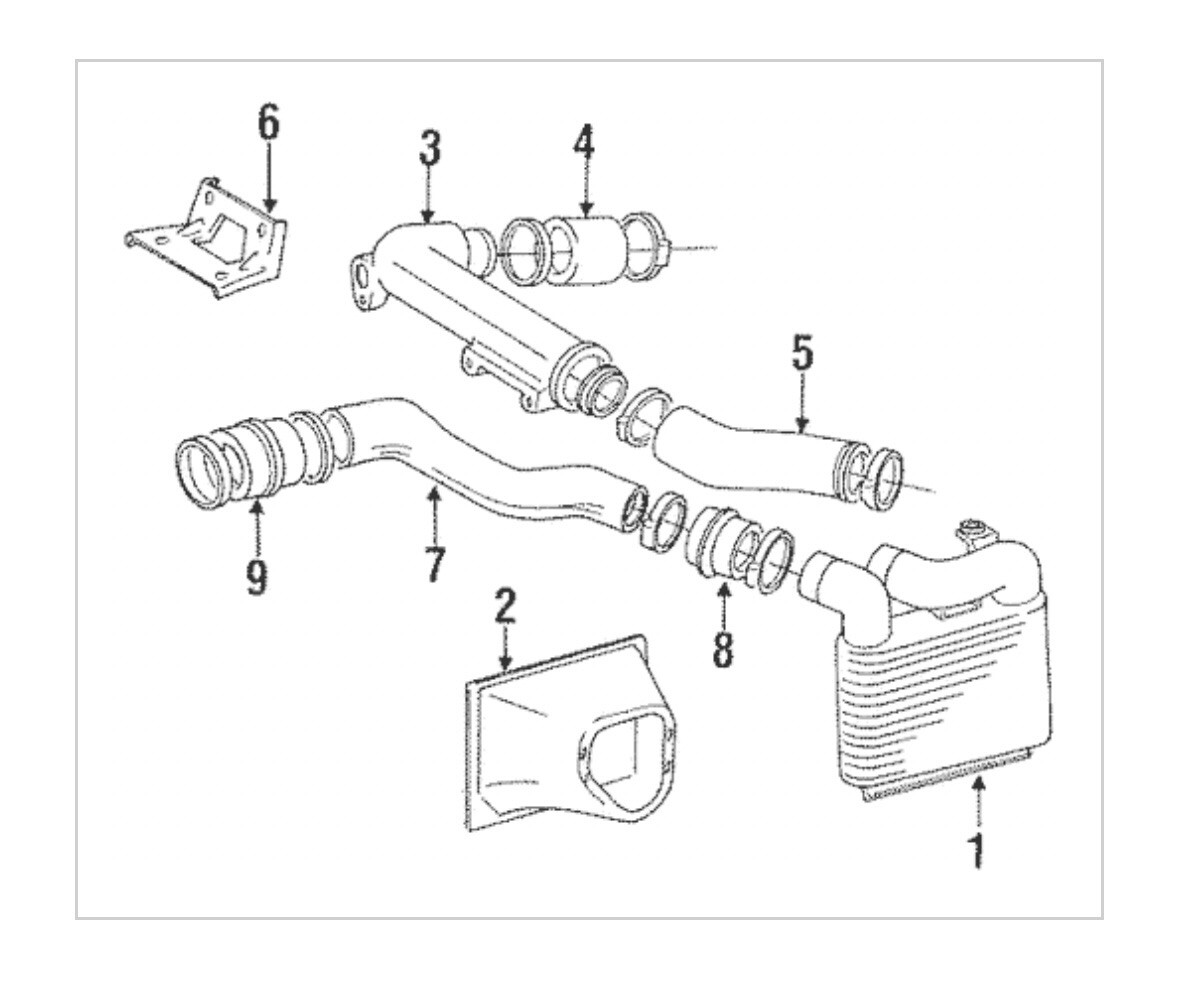 6
3
4
5
9
7
2
8
1