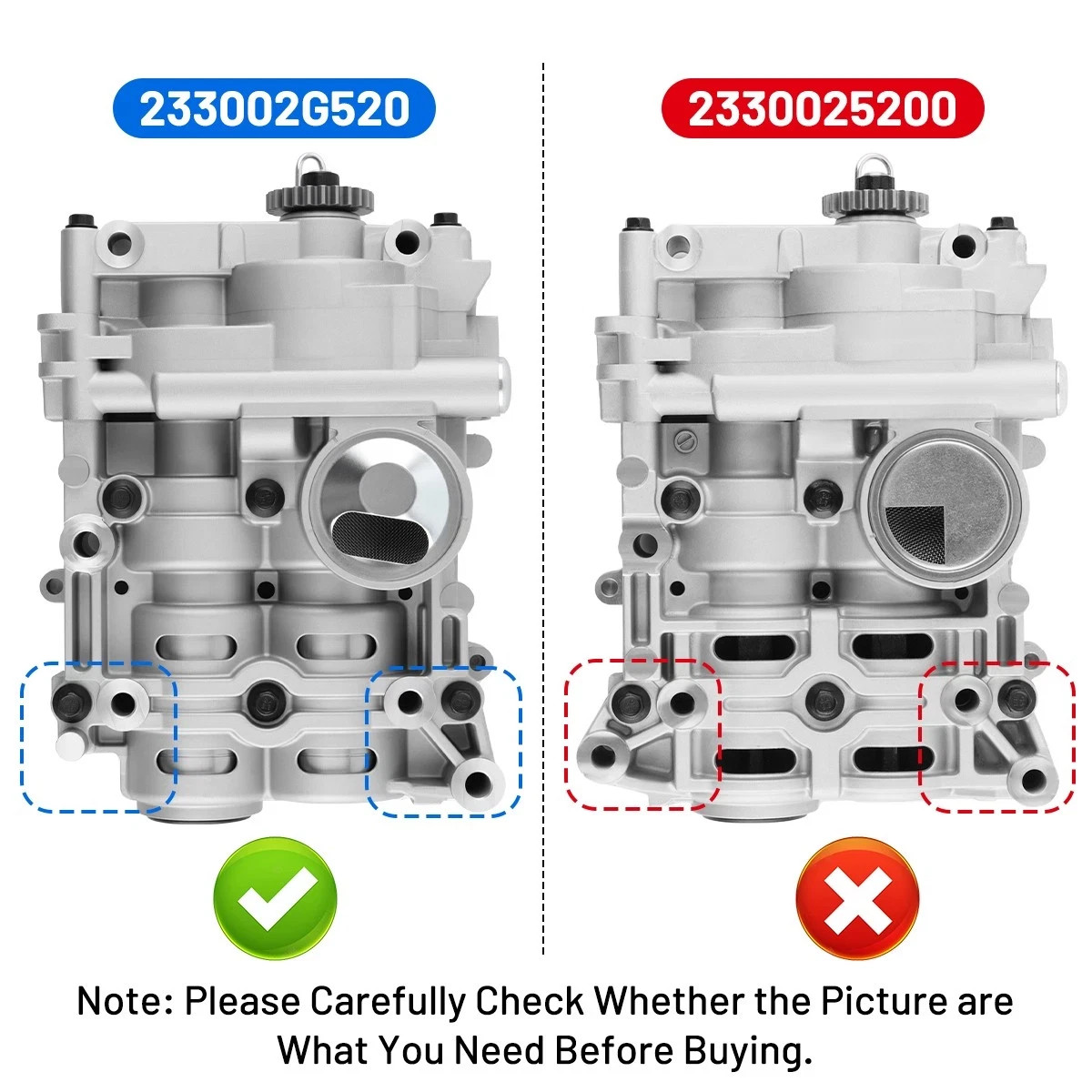 233002G520

2330025200

Note: Please Carefully Check Whether the Picture are What You Need Before Buying.