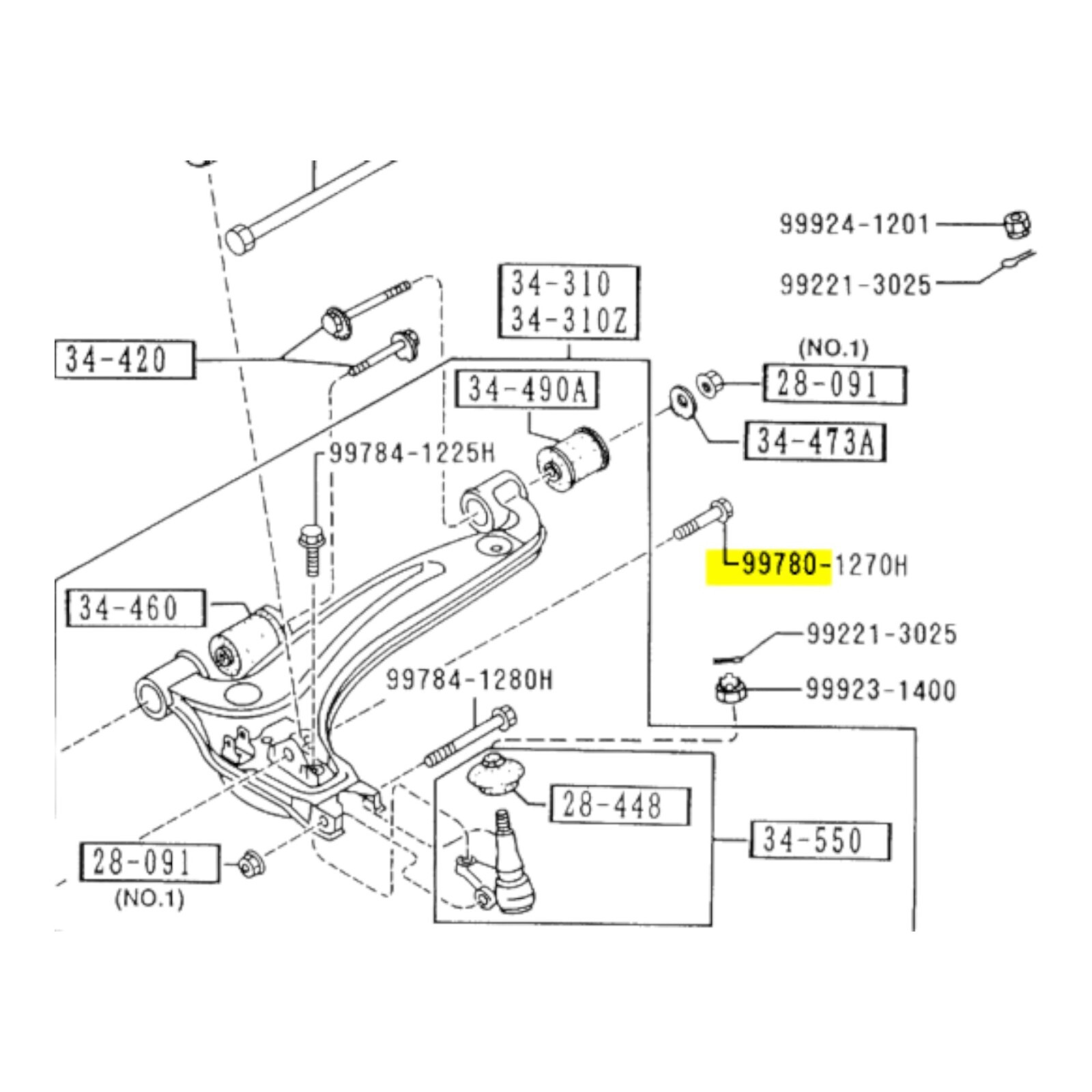 99924-1201
99221-3025
34-310
34-310Z
34-420
(NO.1)
28-091
34-490A
34-473A
99784-1225H
99780-1270H
34-460
99221-3025
99923-1400
99784-1280H
28-448
34-550
28-091
(NO.1)