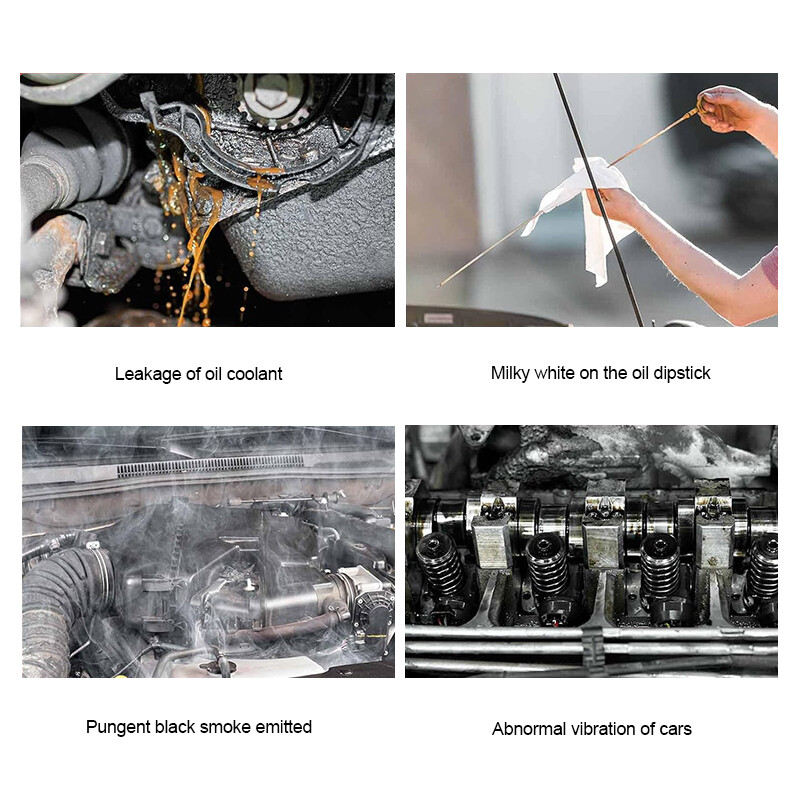 Leakage of oil coolant

Milky white on the oil dipstick

Pungent black smoke emitted

Abnormal vibration of cars