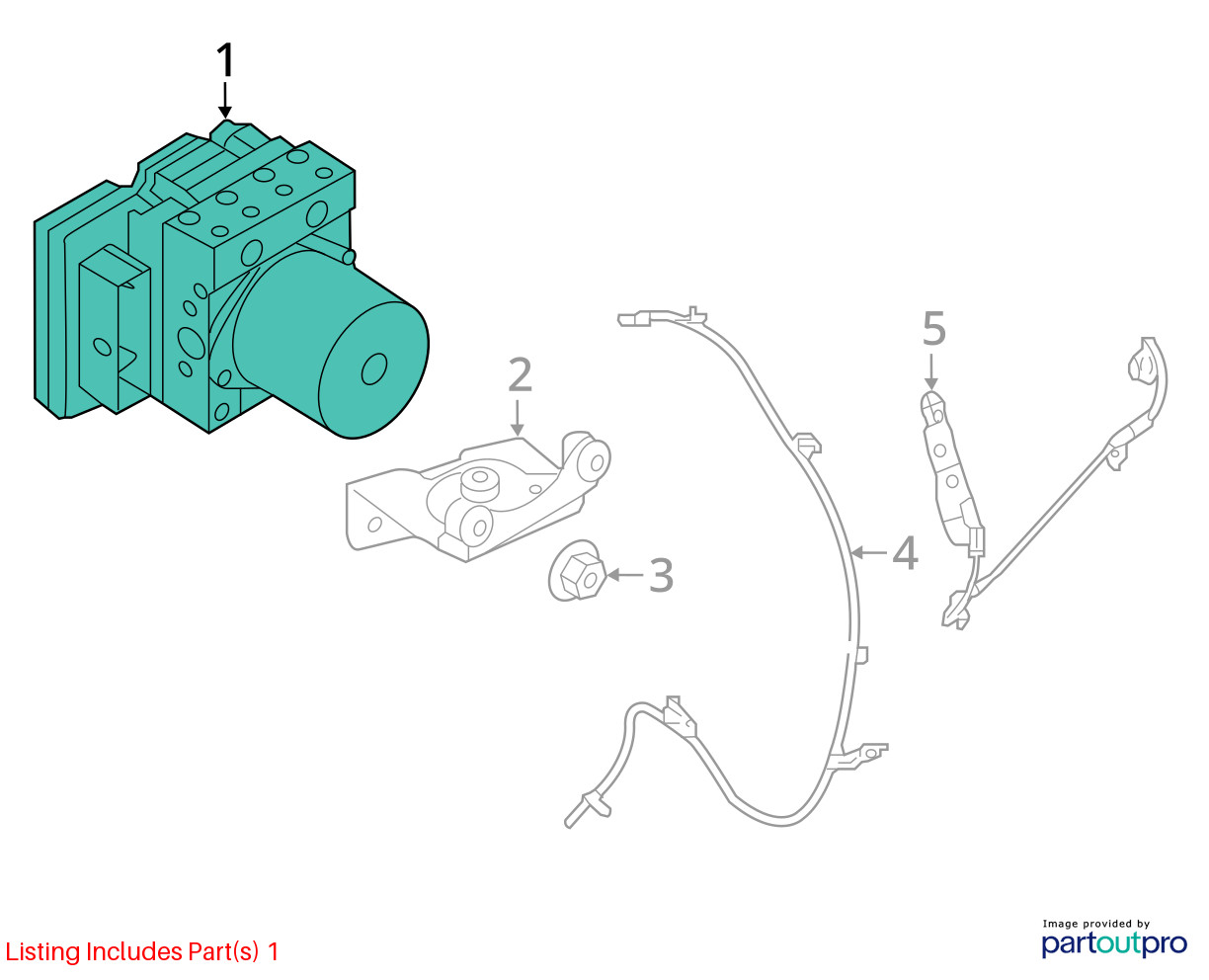 1

2

3

4

5

Listing Includes Part(s) 1

Image provided by
partoutpro