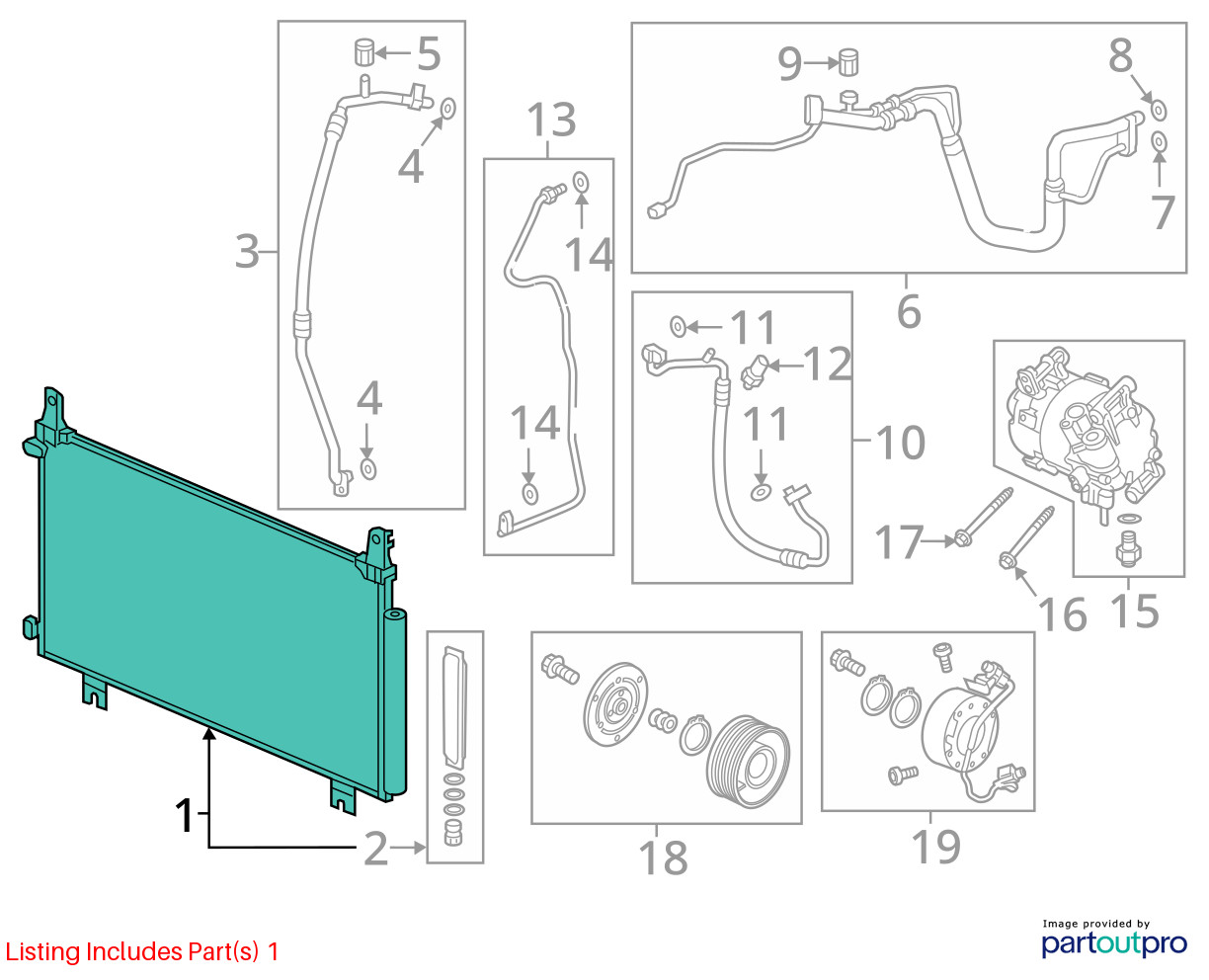 5
4
3
4
13
14
14
9
8
7
6
11
12
11
10
17
16
15
1
2
18
19

Listing Includes Part(s) 1

Image provided by
partoutpro