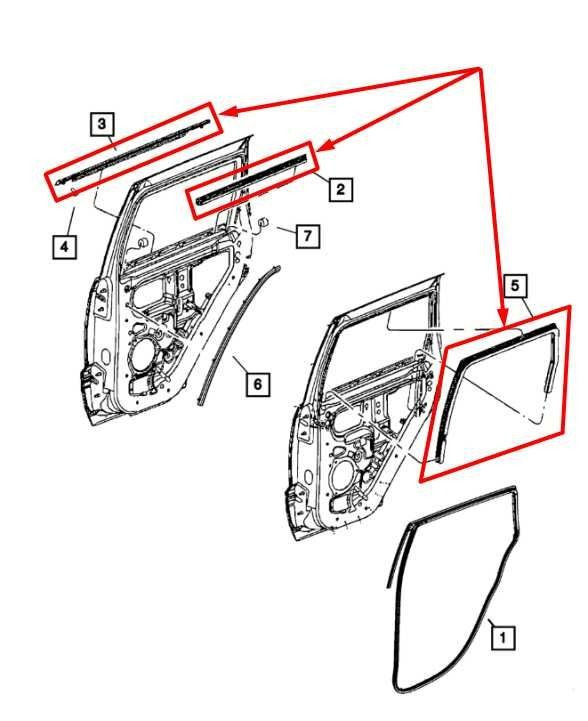 3
2
4
7
5
6
1