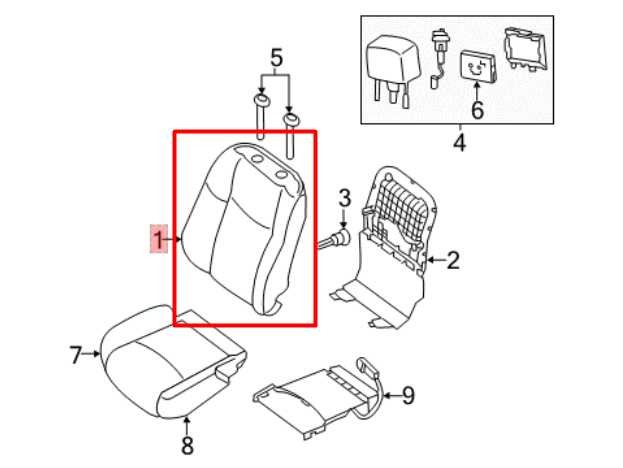 5
6
4
3
1
2
7
9
8