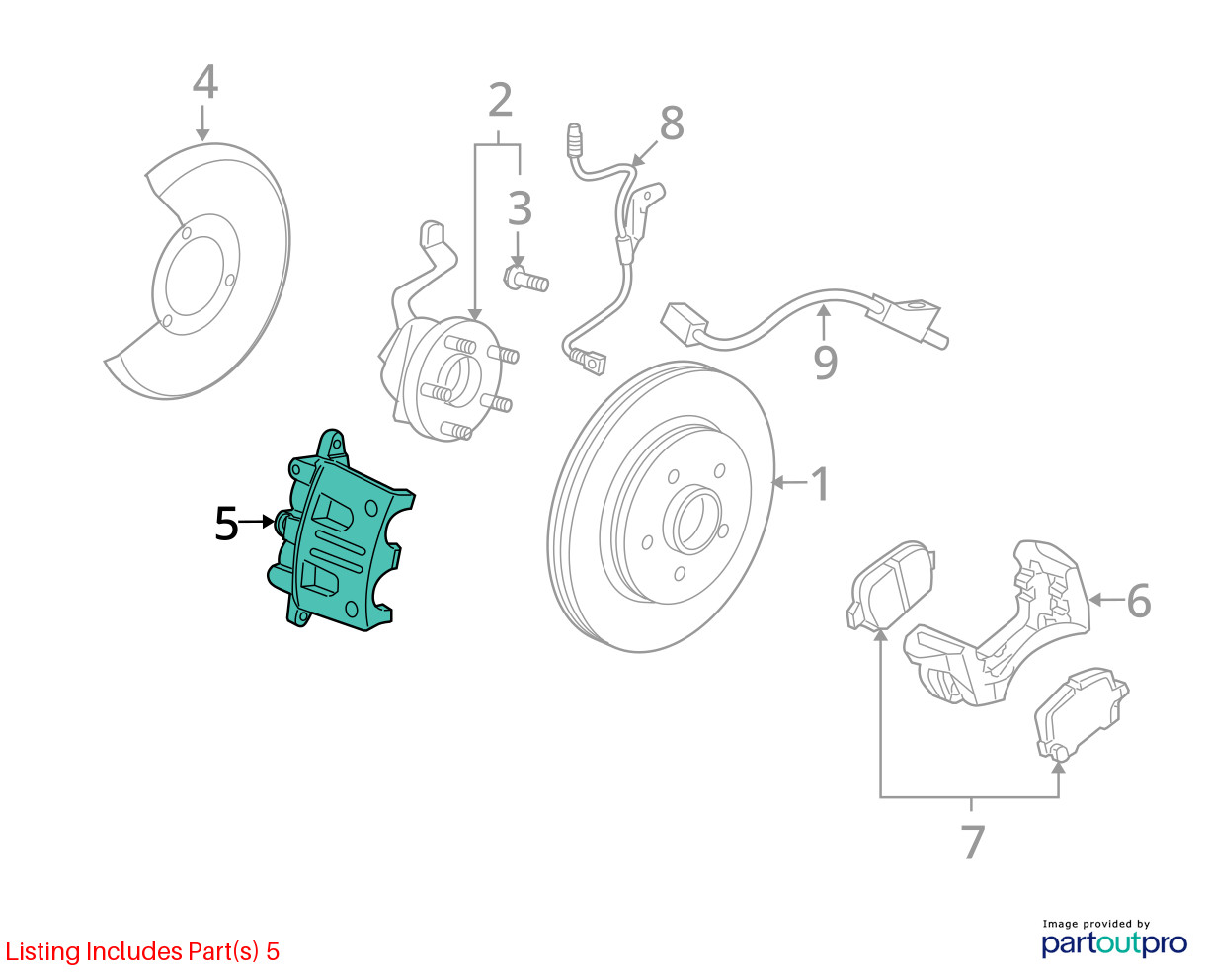 4
2
8
3
9
1
5
6
7
Listing Includes Part(s) 5
Image provided by
partoutpro