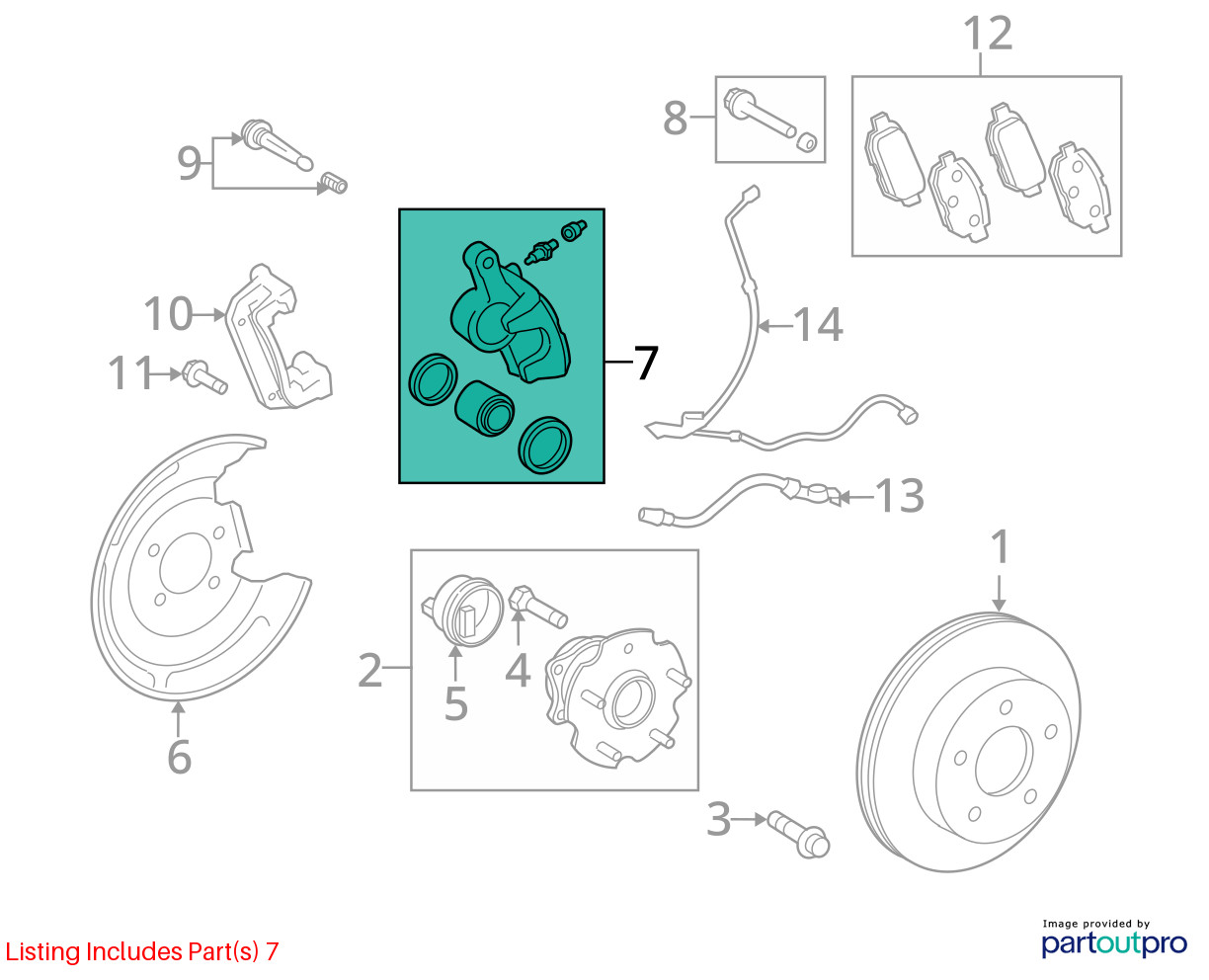 12

8

9

10

11

7

14

13

1

2

5

4

6

3

Listing Includes Part(s) 7

Image provided by
partoutpro