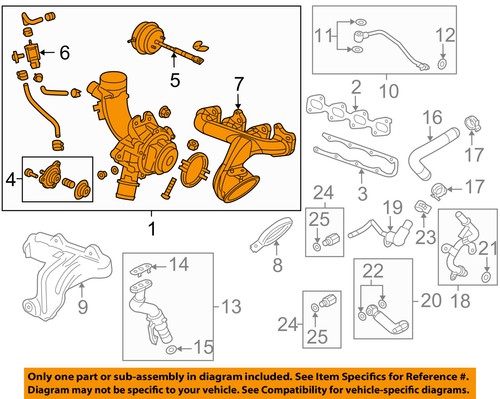 6
5
7
4
1
11
12
10
2
16
17
3
17
24
25
19
23
21
18
8
9
14
13
15
22
20
24
25

Only one part or sub-assembly in diagram included. See Item Specifics for Reference #.
Diagram may not be specific to your vehicle. See Compatibility for vehicle-specific diagrams.